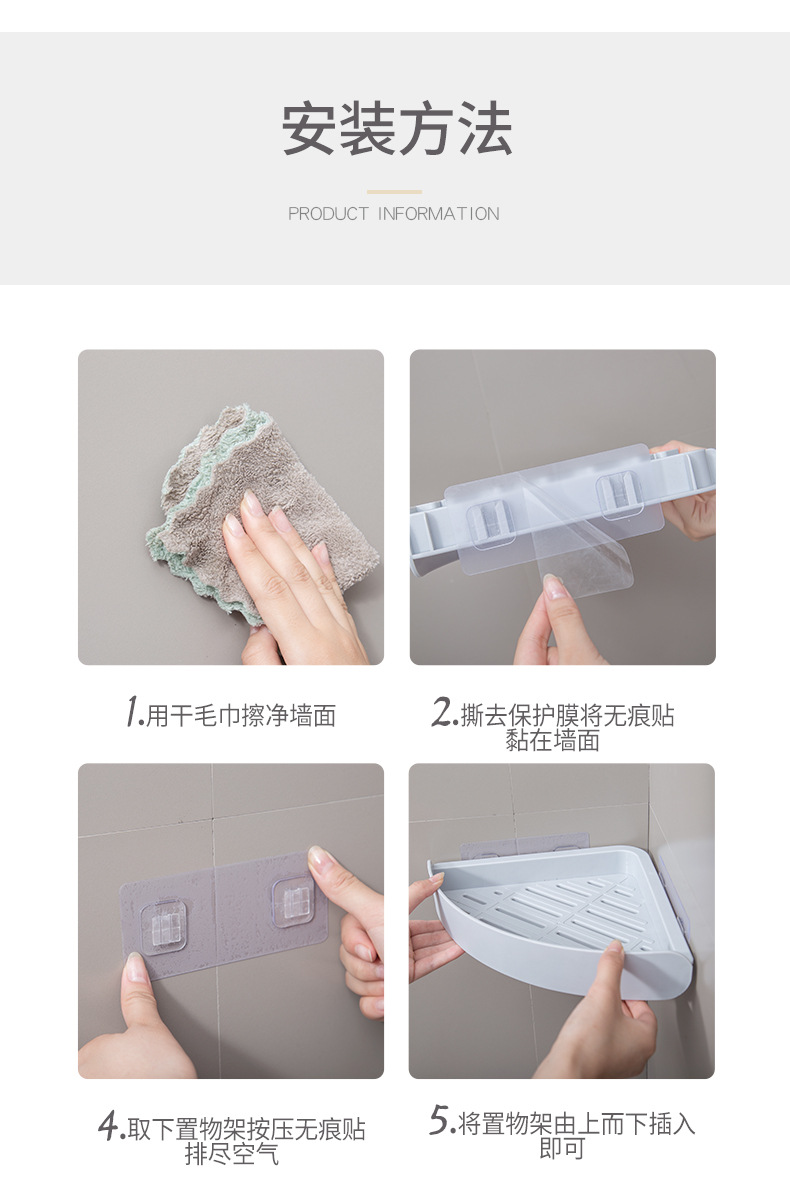 安装方法

PRODUCT INFORMATION

1.用干毛巾擦净墙面

2.撕去保护膜将无痕贴黏在墙面

4.取下置物架按压无痕贴排尽空气

5.将置物架由上而下插入即可