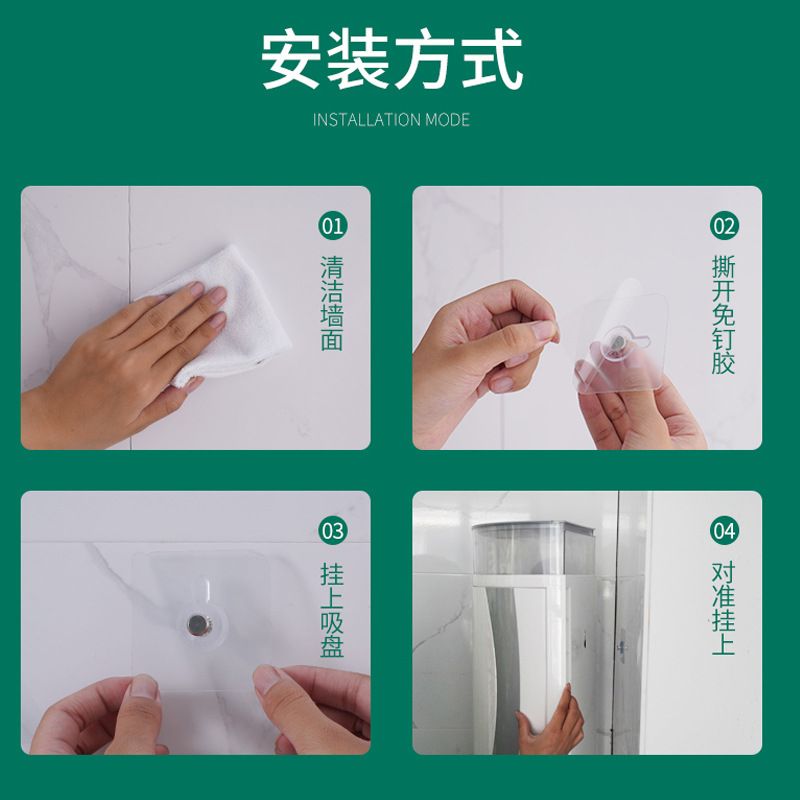 安装方式

INSTALLATION MODE

01
清洁墙面

02
撕开免钉胶

03
挂上吸盘

04
对准挂上