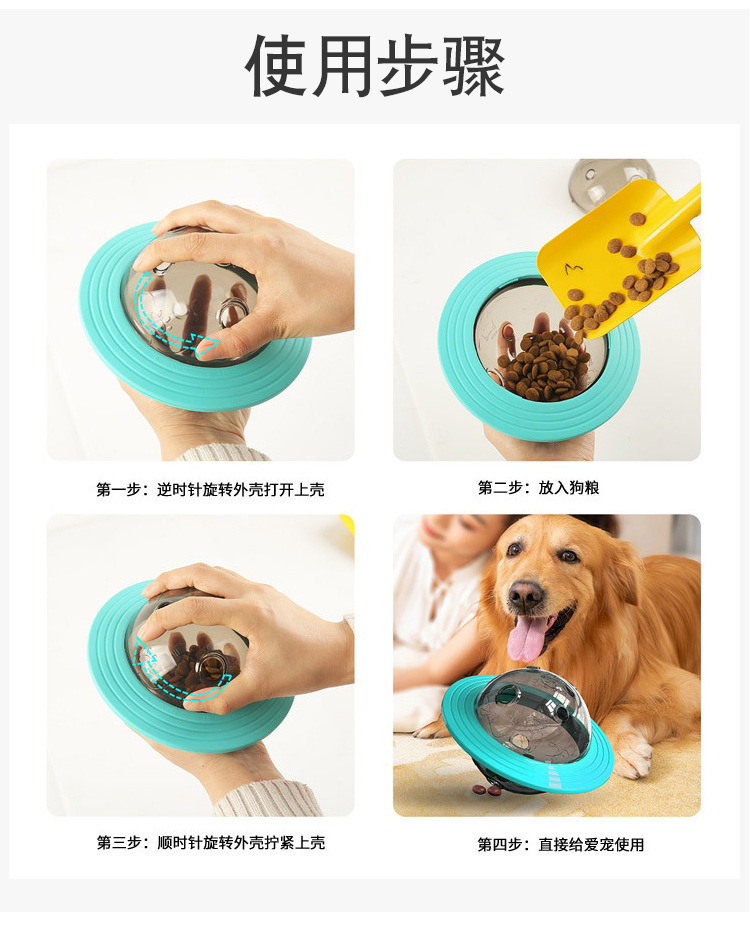 使用步骤

第一步：逆时针旋转外壳打开上壳

第二步：放入狗粮

第三步：顺时针旋转外壳拧紧上壳

第四步：直接给爱宠使用