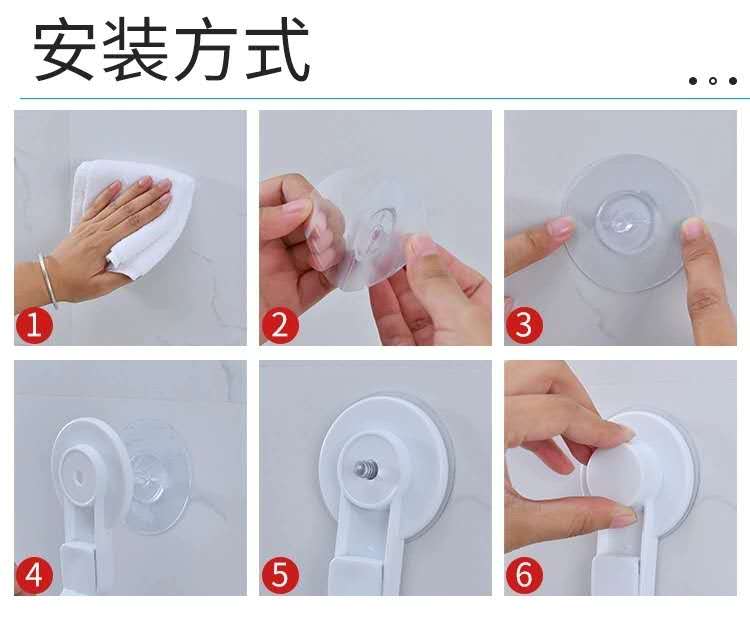 安装方式

1

2

3

4

5

6