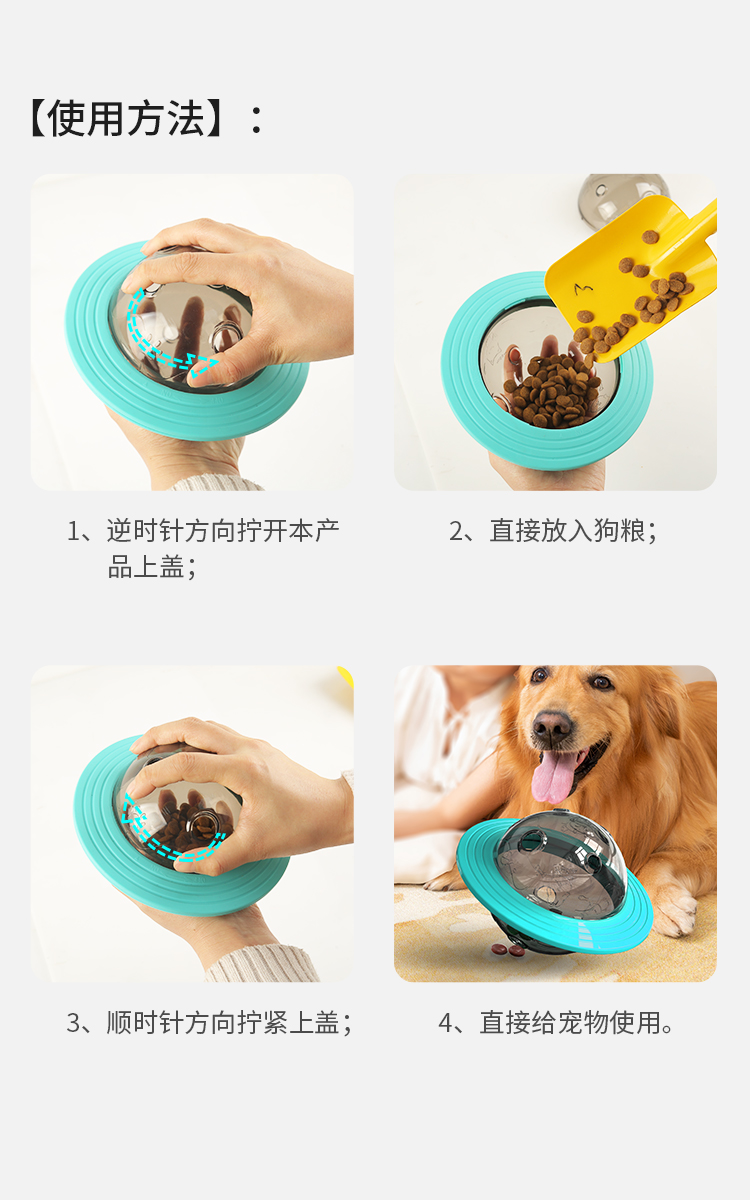 【使用方法】：

1、逆时针方向拧开本产品上盖；

2、直接放入狗粮；

3、顺时针方向拧紧上盖；

4、直接给宠物使用。