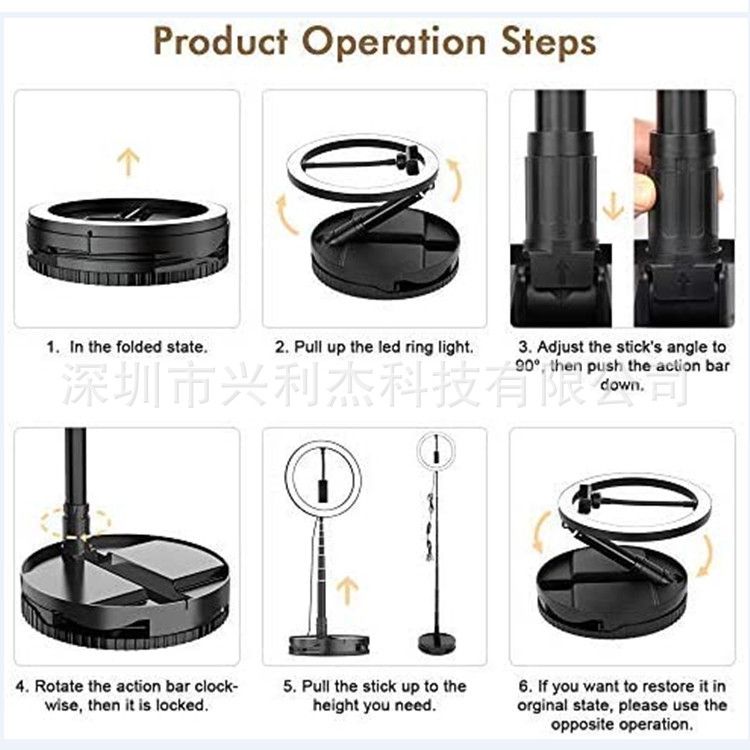 Product Operation Steps

1. In the folded state.

2. Pull up the led ring light.

3. Adjust the stick's angle to 90°, then push the action bar down.

深圳市兴利杰科技有限公司

4. Rotate the action bar clockwise, then it is locked.

5. Pull the stick up to the height you need.

6. If you want to restore it in orginal state, please use the opposite operation.