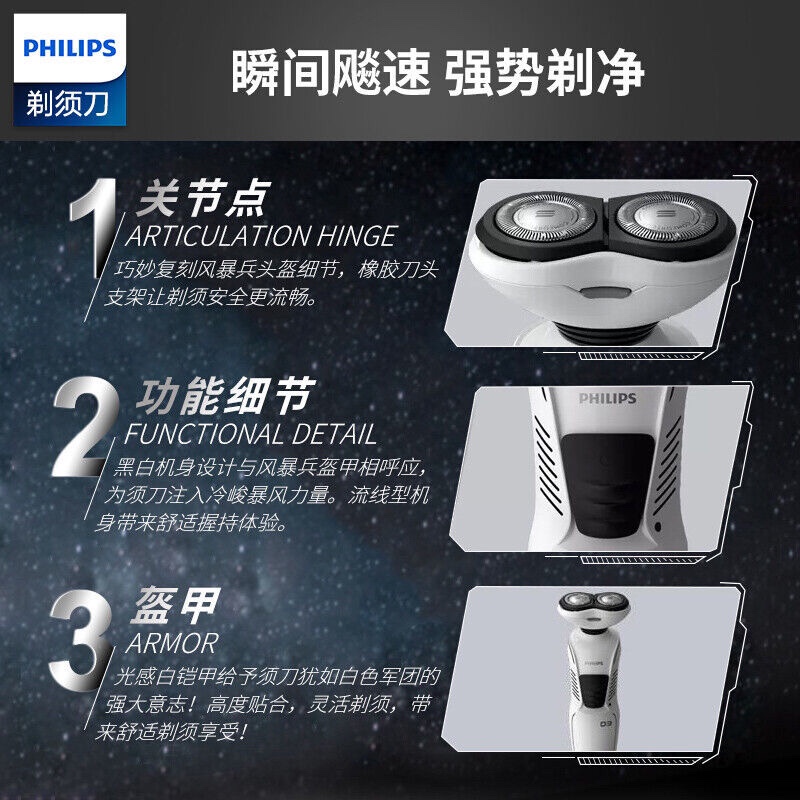 PHILIPS
剃须刀

瞬间飚速 强势剃净

1 关节点
ARTICULATION HINGE
巧妙复刻风暴兵头盔细节，橡胶刀头支架让剃须安全更流畅。

2 功能细节
FUNCTIONAL DETAIL
黑白机身设计与风暴兵盔甲相呼应，为须刀注入冷峻暴风力量。流线型机身带来舒适握持体验。

PHILIPS

3 盔甲
ARMOR
光感白铠甲给予须刀犹如白色军团的强大意志！高度贴合，灵活剃须，带来舒适剃须享受！

PHILIPS