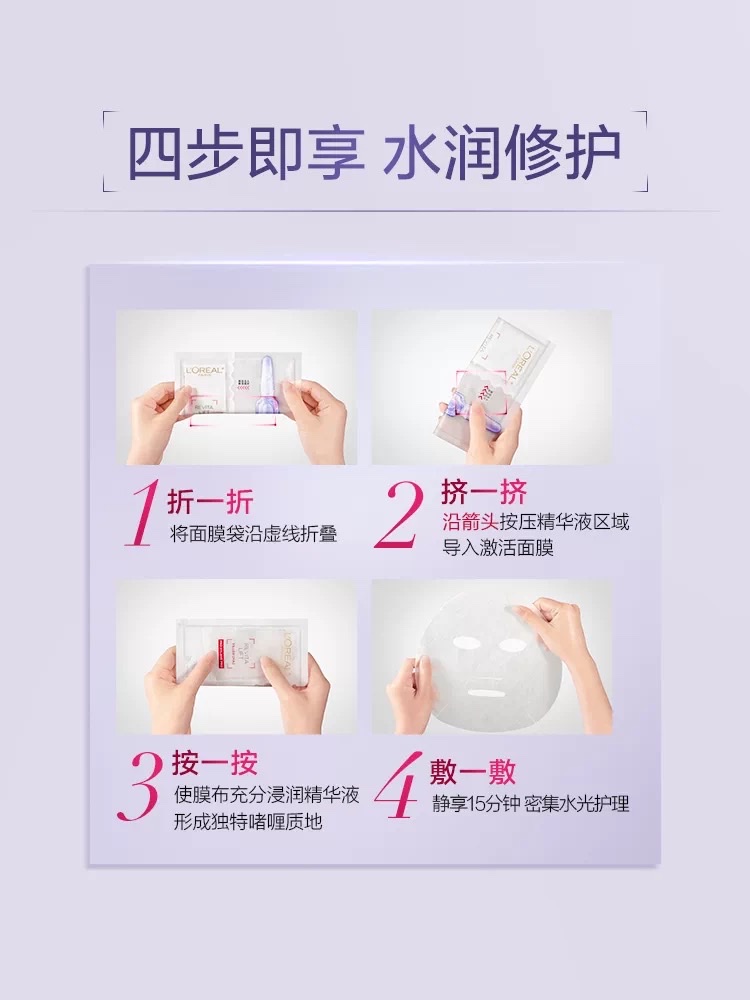 四步即享 水润修护

L'ORÉAL

1 折一折
将面膜袋沿虚线折叠

L'ORÉAL

2 挤一挤
沿箭头按压精华液区域
导入激活面膜

L'ORÉAL

3 按一按
使膜布充分浸润精华液
形成独特啫喱质地

4 敷一敷
静享15分钟 密集水光护理