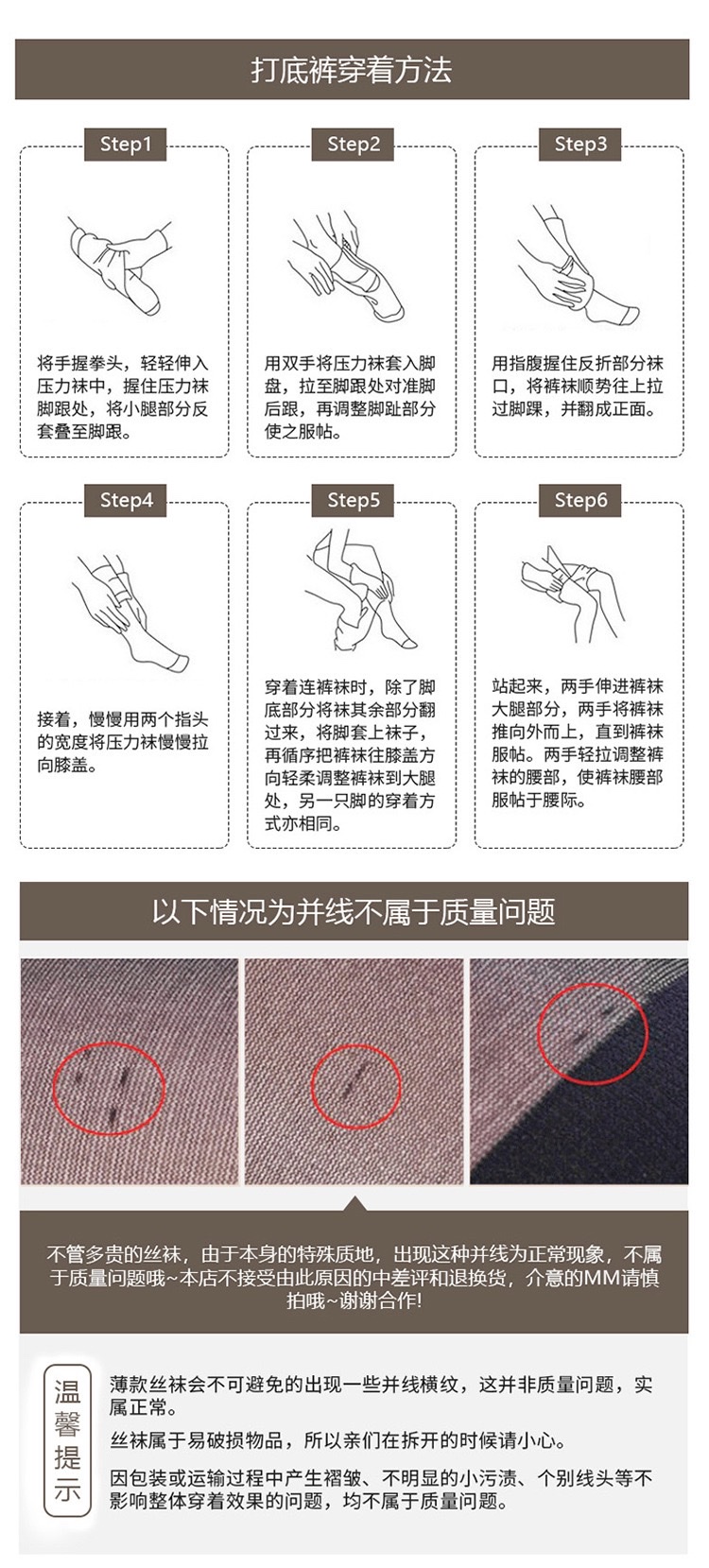 打底裤穿着方法

Step1

将手握拳头，轻轻伸入压力袜中，握住压力袜脚跟处，将小腿部分反套叠至脚跟。

Step2

用双手将压力袜套入脚盘，拉至脚跟处对准脚后跟，再调整脚趾部分使之服帖。

Step3

用指腹握住反折部分袜口，将裤袜顺势往上拉过脚踝，并翻成正面。

Step4

接着，慢慢用两个指头的宽度将压力袜慢慢拉向膝盖。

Step5

穿着连裤袜时，除了脚底部分将袜其余部分翻过来，将脚套上袜子，再循序把裤袜往膝盖方向轻柔调整裤袜到大腿处，另一只脚的穿着方式亦相同。

Step6

站起来，两手伸进裤袜大腿部分，两手将裤袜推向外而上，直到裤袜服帖。两手轻拉调整裤袜的腰部，使裤袜腰部服帖于腰际。

以下情况为并线不属于质量问题

不管多贵的丝袜，由于本身的特殊质地，出现这种并线为正常现象，不属于质量问题哦~本店不接受由此原因的中差评和退换货，介意的MM请慎拍哦~谢谢合作!

温馨提示

薄款丝袜会不可避免的出现一些并线横纹，这并非质量问题，实属正常。

丝袜属于易破损物品，所以亲们在拆开的时候请小心。

因包装或运输过程中产生褶皱、不明显的小污渍、个别线头等不影响整体穿着效果的问题，均不属于质量问题。