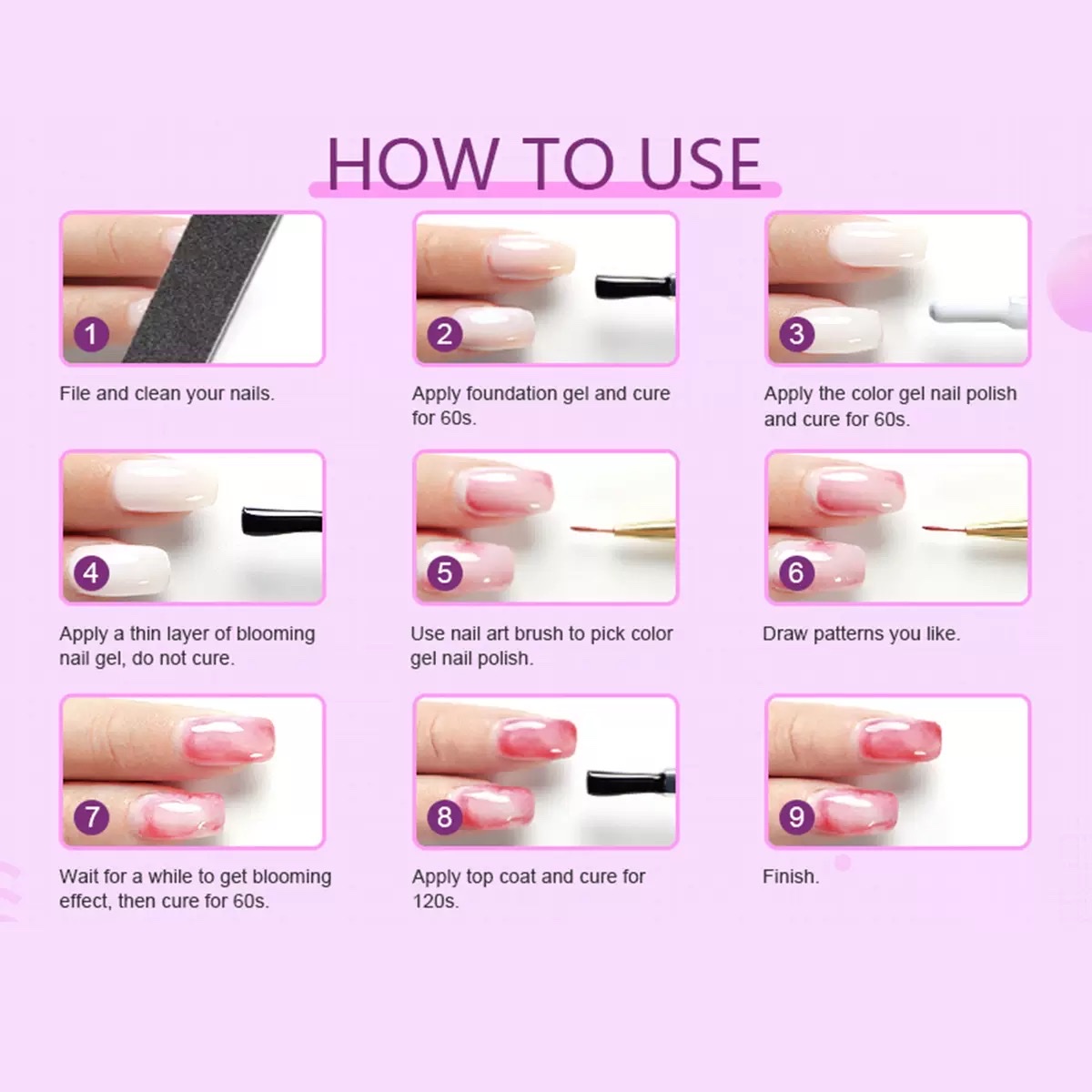 HOW TO USE

1
File and clean your nails.

2
Apply foundation gel and cure for 60s.

3
Apply the color gel nail polish and cure for 60s.

4
Apply a thin layer of blooming nail gel, do not cure.

5
Use nail art brush to pick color gel nail polish.

6
Draw patterns you like.

7
Wait for a while to get blooming effect, then cure for 60s.

8
Apply top coat and cure for 120s.

9
Finish.