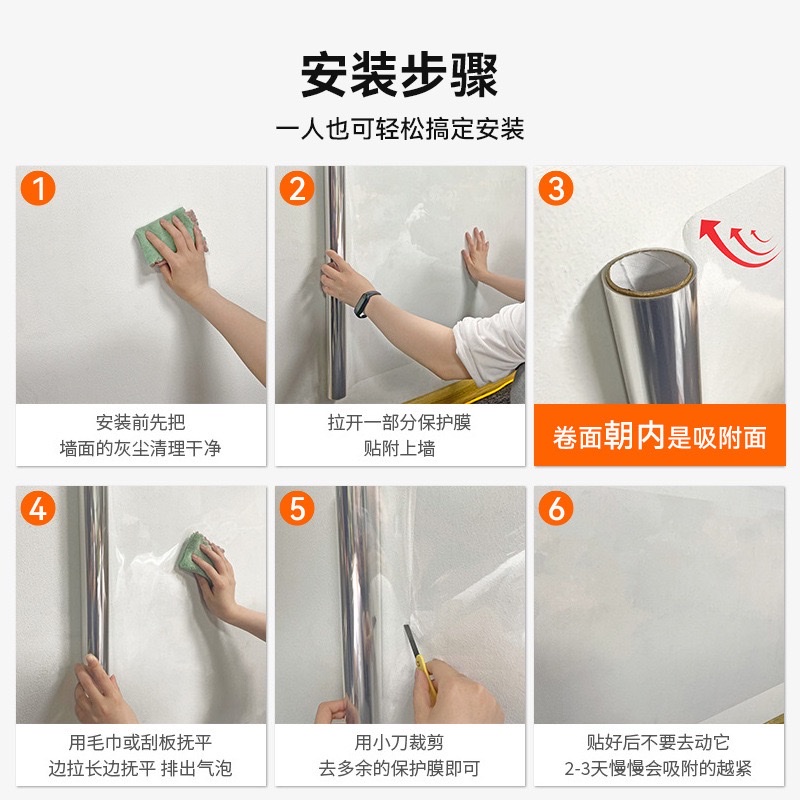 安装步骤

一人也可轻松搞定安装

1

安装前先把
墙面的灰尘清理干净

2

拉开一部分保护膜
贴附上墙

3

卷面朝内是吸附面

4

用毛巾或刮板抚平
边拉长边抚平 排出气泡

5

用小刀裁剪
去多余的保护膜即可

6

贴好后不要去动它
2-3天慢慢会吸附的越紧