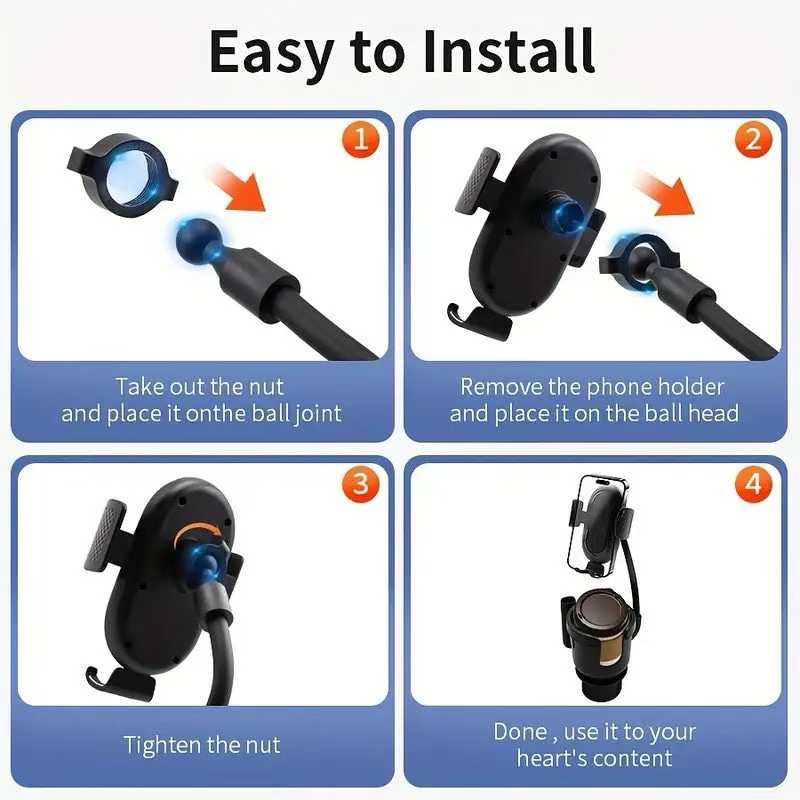 Easy to Install

1

Take out the nut and place it onthe ball joint

2

Remove the phone holder and place it on the ball head

3

Tighten the nut

4

Done , use it to your heart's content