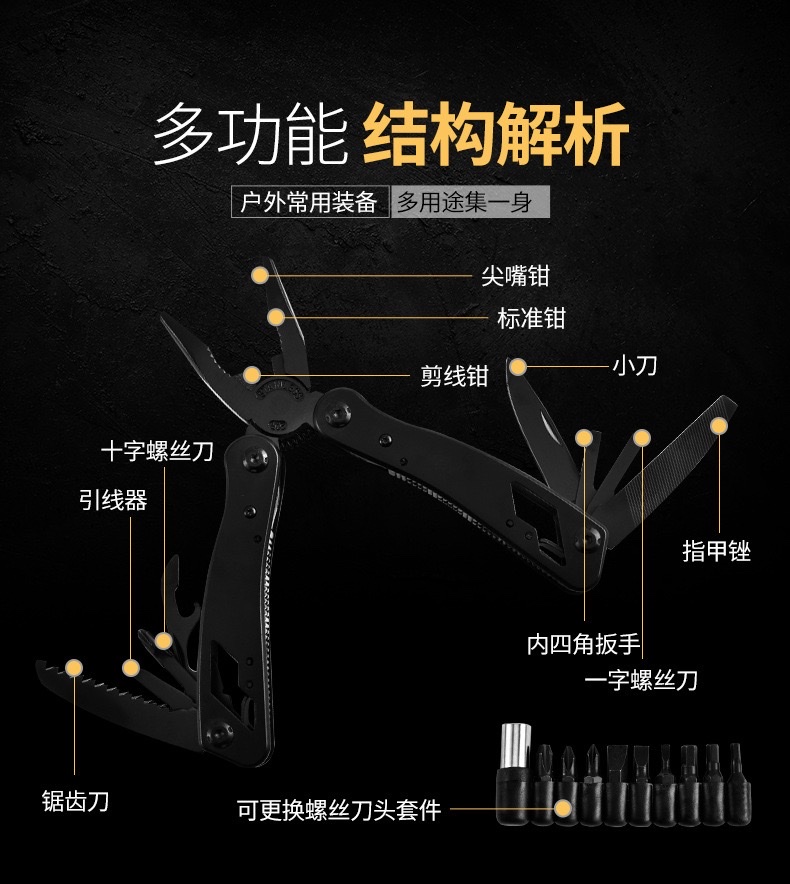 多功能 结构解析

户外常用装备 多用途集一身

尖嘴钳

标准钳

剪线钳

小刀

十字螺丝刀

引线器

指甲锉

内四角扳手

一字螺丝刀

锯齿刀

可更换螺丝刀头套件