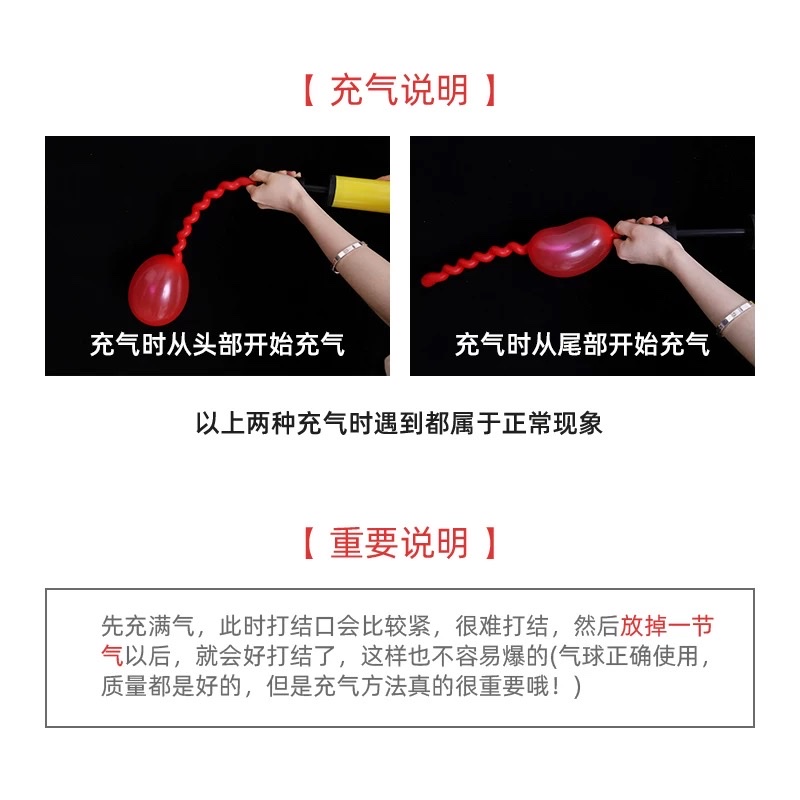 【 充气说明 】

充气时从头部开始充气

充气时从尾部开始充气

以上两种充气时遇到都属于正常现象

【 重要说明 】

先充满气，此时打结口会比较紧，很难打结，然后放掉一节气以后，就会好打结了，这样也不容易爆的(气球正确使用，质量都是好的，但是充气方法真的很重要哦！)