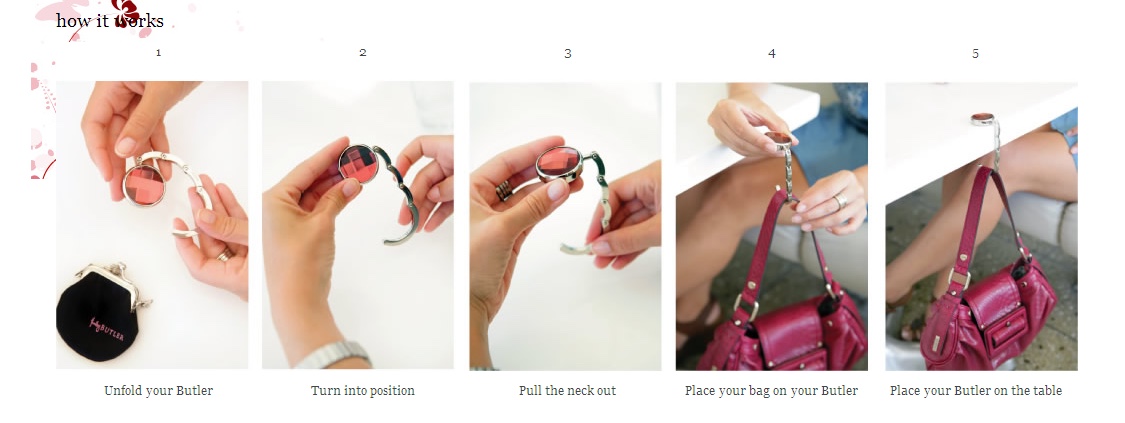 how it works

1

BUTLER

Unfold your Butler

2

Turn into position

3

Pull the neck out

4

Place your bag on your Butler

5

Place your Butler on the table