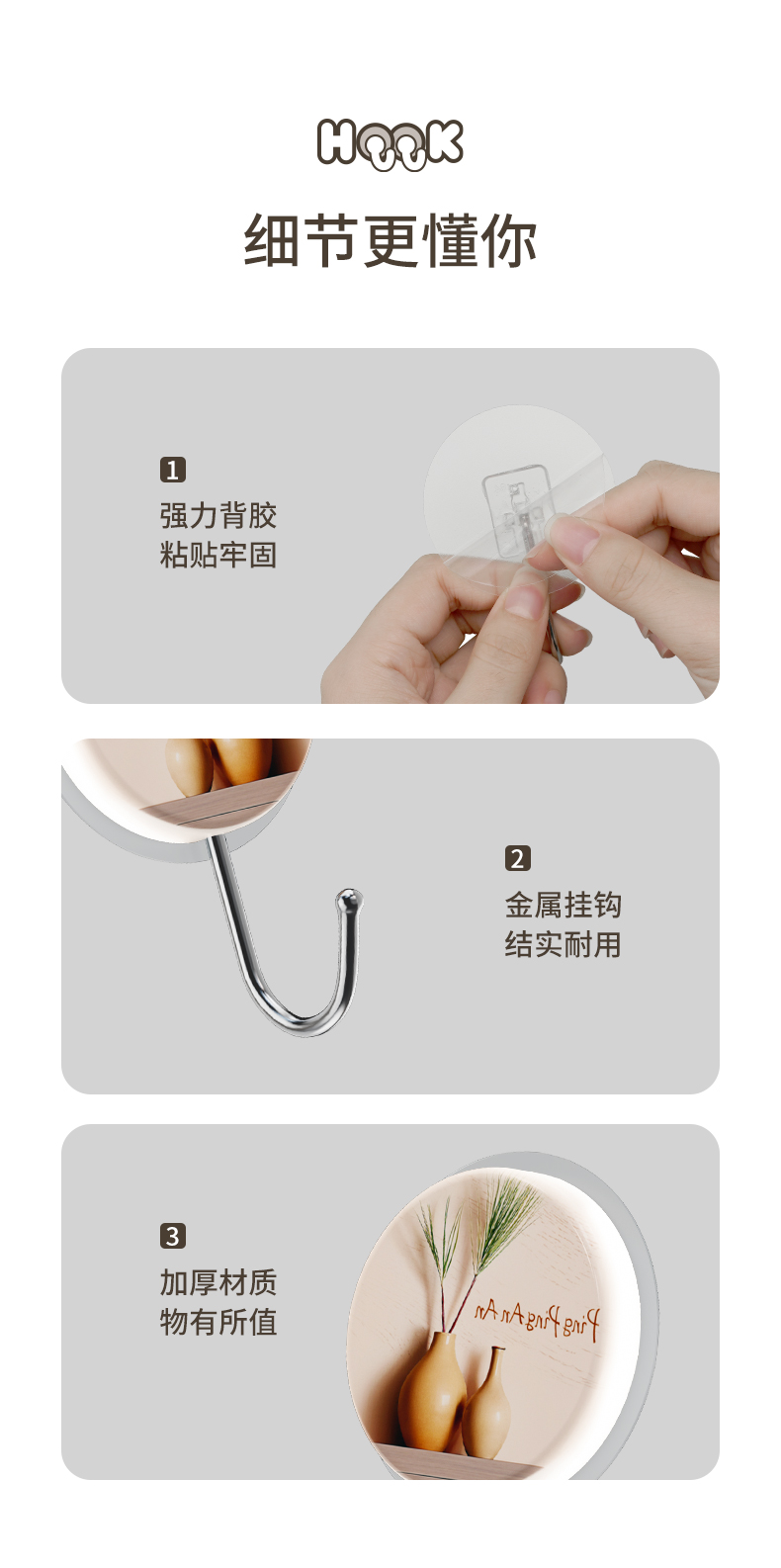 HOOK

细节更懂你

1
强力背胶
粘贴牢固

2
金属挂钩
结实耐用

3
加厚材质
物有所值

PingPingAnAn