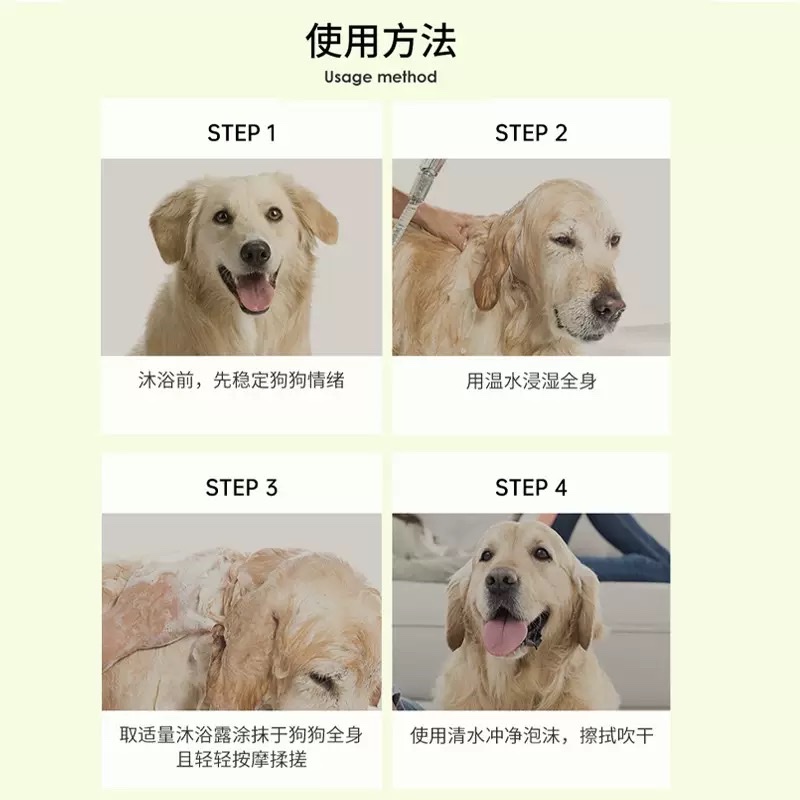 使用方法
Usage method

STEP 1

沐浴前，先稳定狗狗情绪

STEP 2

用温水浸湿全身

STEP 3

取适量沐浴露涂抹于狗狗全身且轻轻按摩揉搓

STEP 4

使用清水冲净泡沫，擦拭吹干