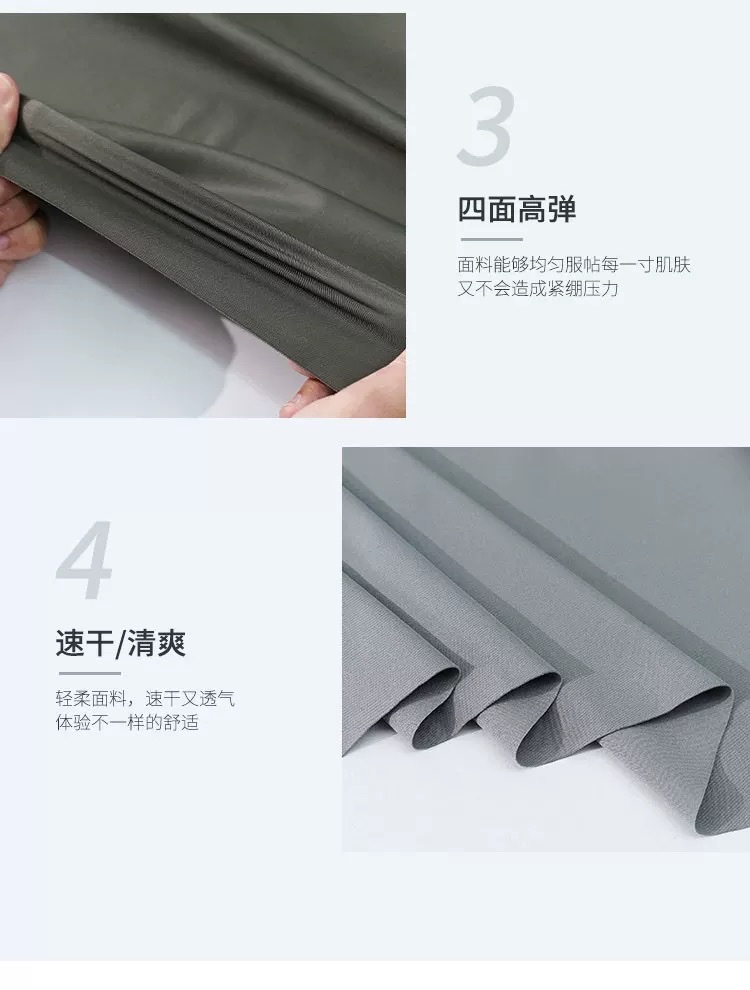 3

四面高弹

面料能够均匀服帖每一寸肌肤
又不会造成紧绷压力

4

速干/清爽

轻柔面料，速干又透气
体验不一样的舒适