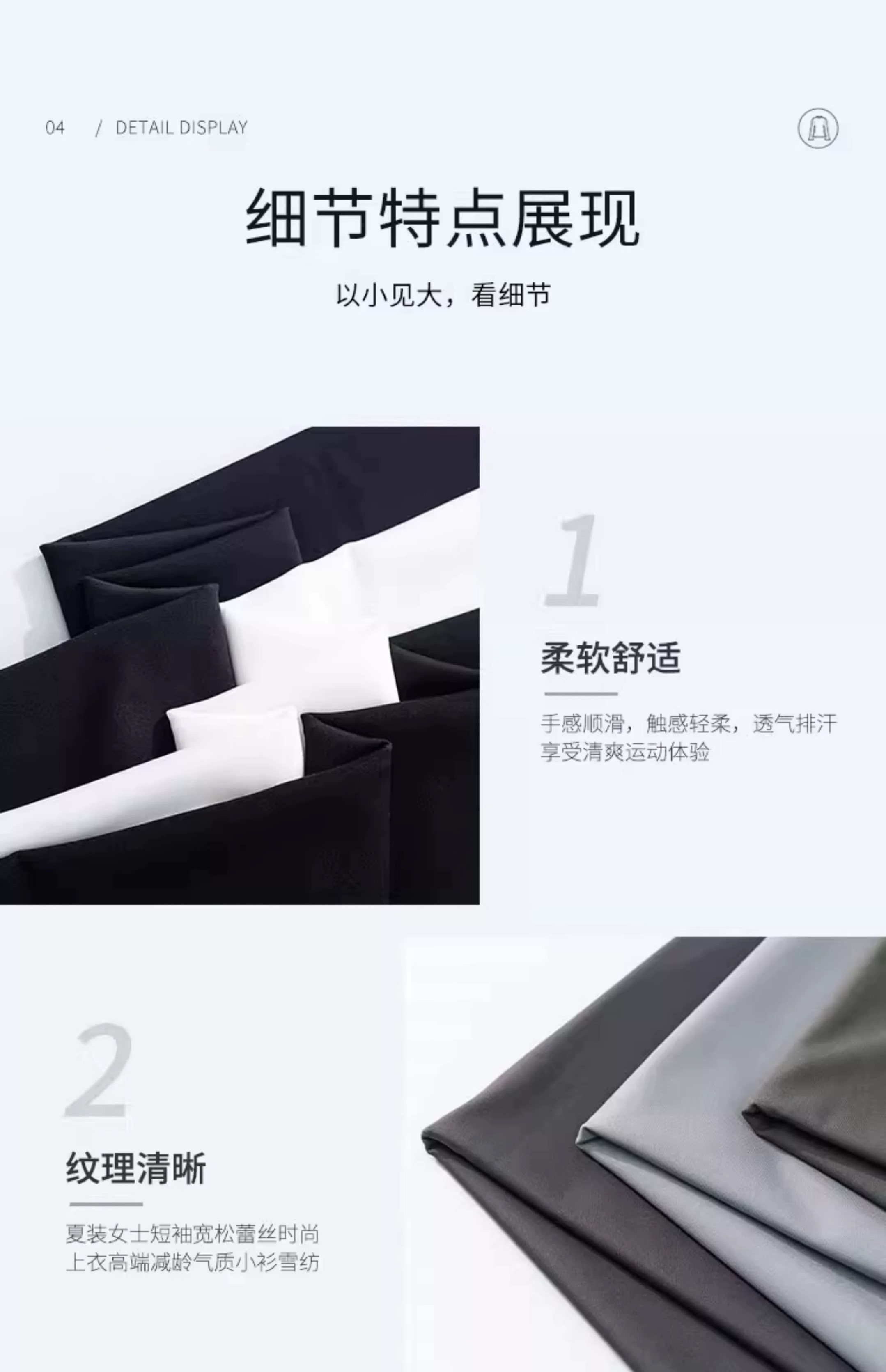 04 / DETAIL DISPLAY

细节特点展现

以小见大，看细节

1

柔软舒适

手感顺滑，触感轻柔，透气排汗
享受清爽运动体验

2

纹理清晰

夏装女士短袖宽松蕾丝时尚
上衣高端减龄气质小衫雪纺