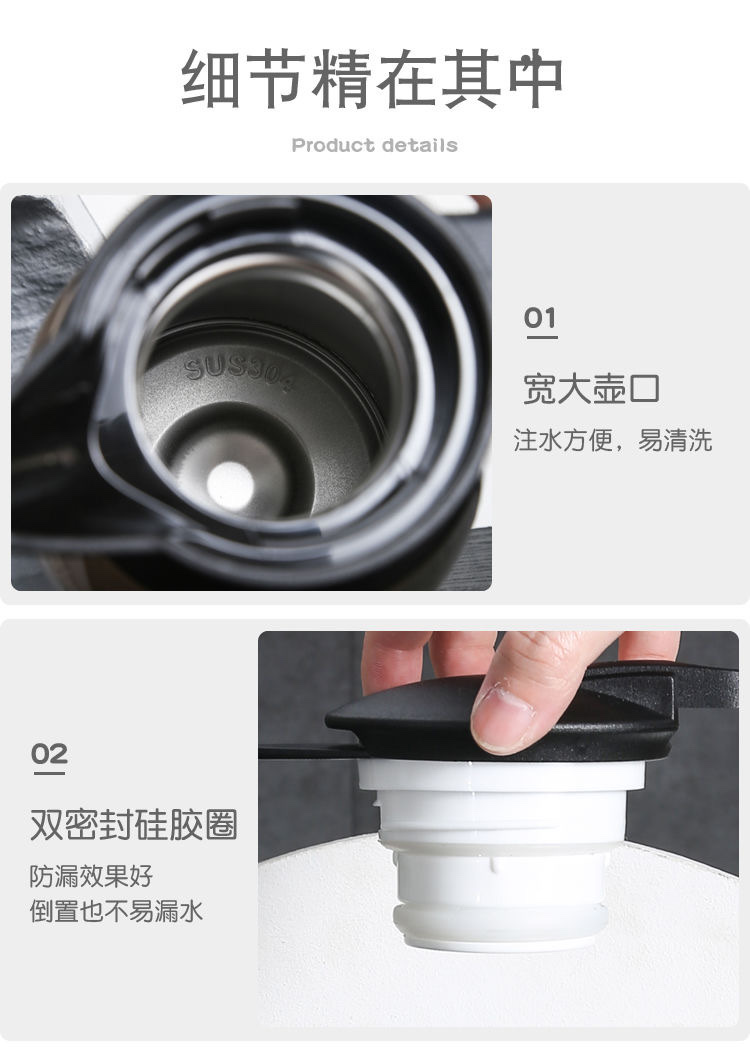 细节精在其中

Product details

SUS304

01

宽大壶口

注水方便，易清洗

02

双密封硅胶圈

防漏效果好
倒置也不易漏水