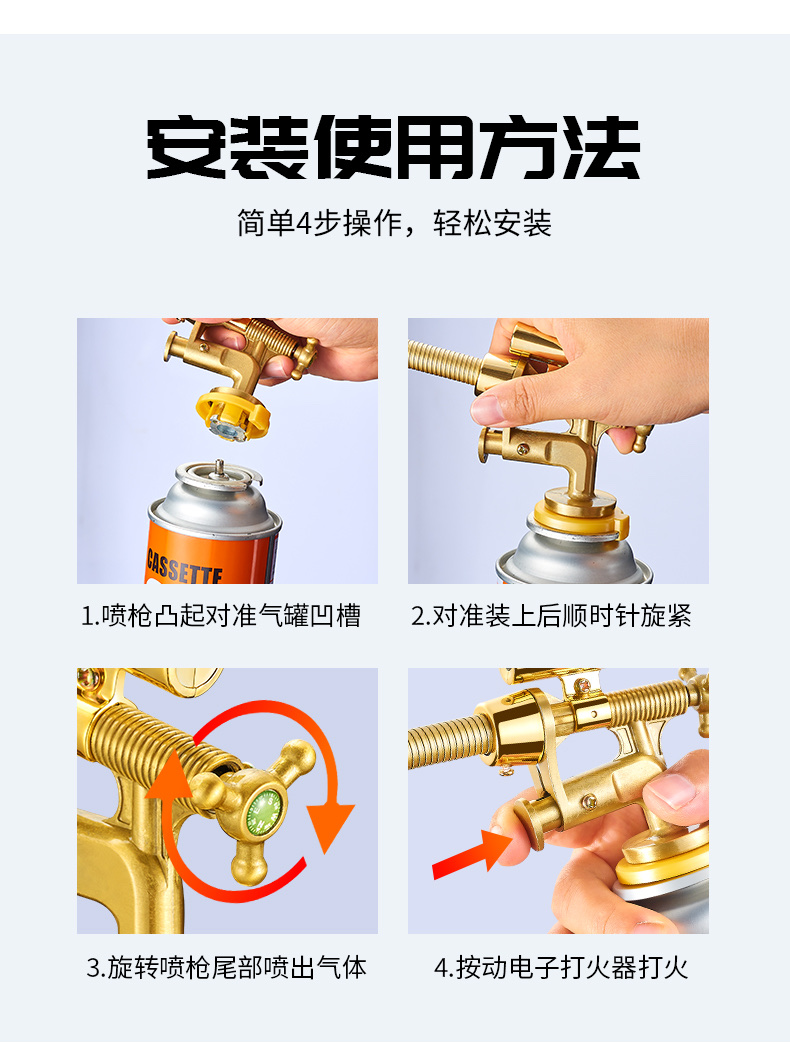 安装使用方法

简单4步操作，轻松安装

CASSETTE

1.喷枪凸起对准气罐凹槽

2.对准装上后顺时针旋紧

3.旋转喷枪尾部喷出气体

4.按动电子打火器打火