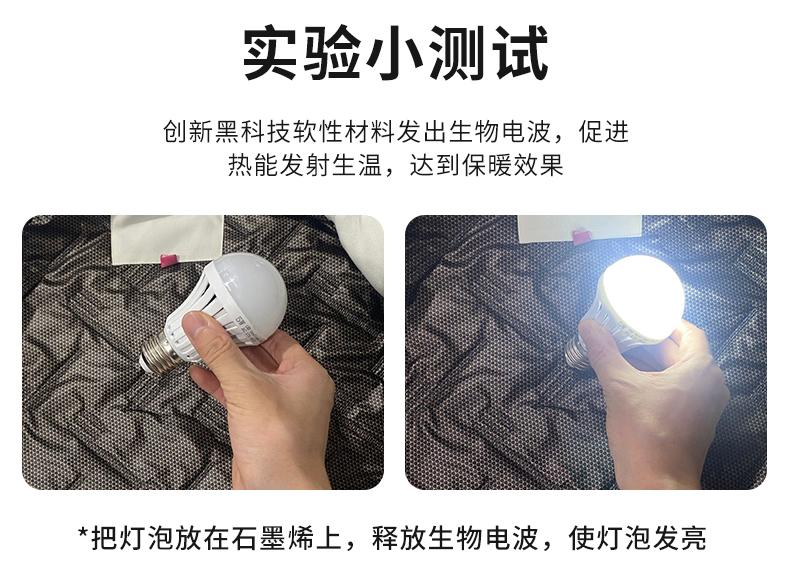 实验小测试

创新黑科技软性材料发出生物电波，促进热能发射生温，达到保暖效果

*把灯泡放在石墨烯上，释放生物电波，使灯泡发亮