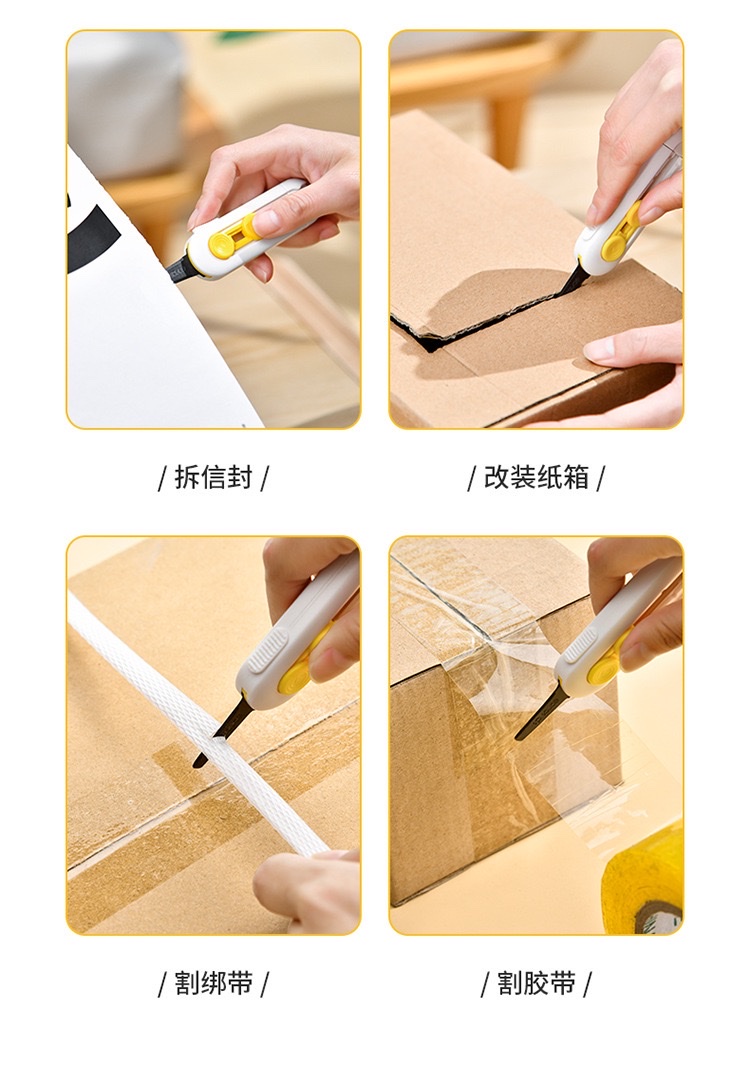 / 拆信封 /

/ 改装纸箱 /

/ 割绑带 /

/ 割胶带 /