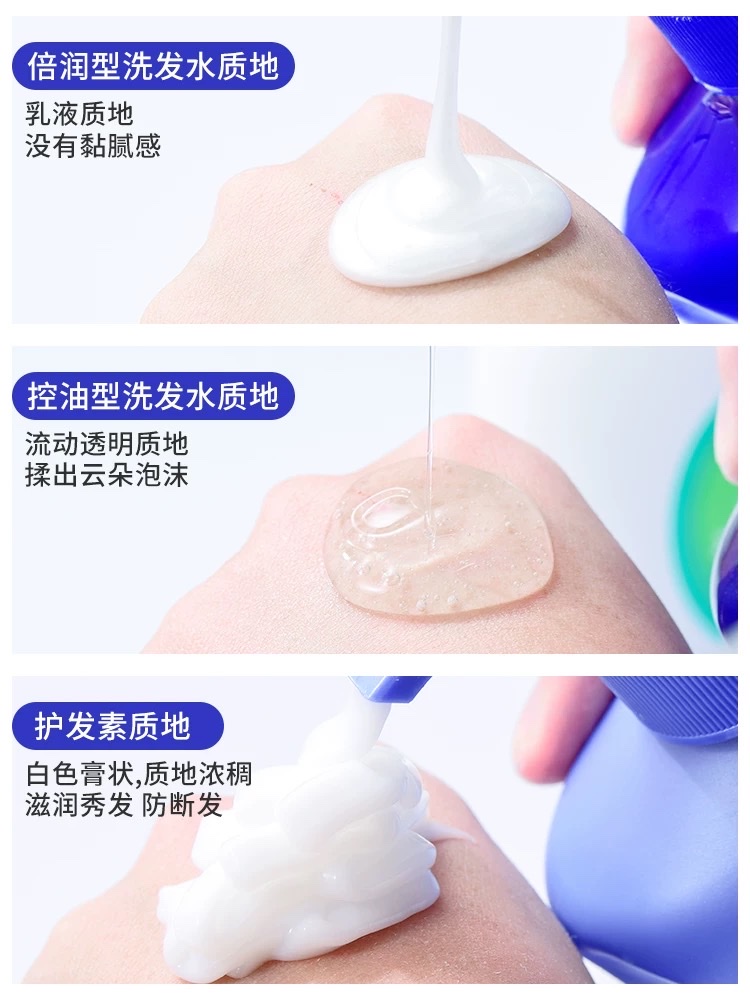 倍润型洗发水质地

乳液质地
没有黏腻感

控油型洗发水质地

流动透明质地
揉出云朵泡沫

护发素质地

白色膏状,质地浓稠
滋润秀发 防断发