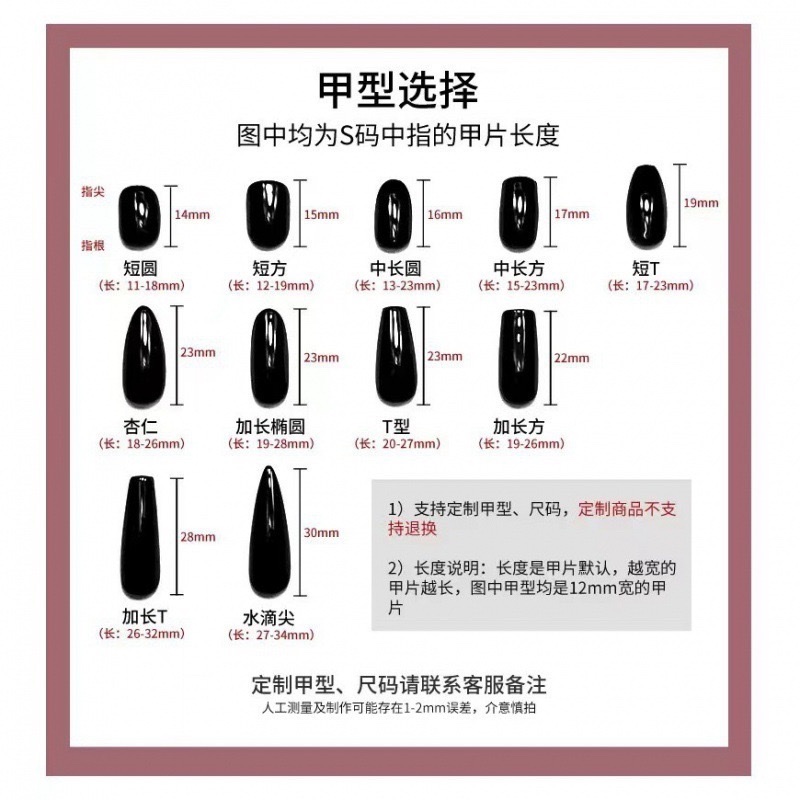 甲型选择

图中均为S码中指的甲片长度

指尖

指根

14mm
短圆
（长：11-18mm）

15mm
短方
（长：12-19mm）

16mm
中长圆
（长：13-23mm）

17mm
中长方
（长：15-23mm）

19mm
短T
（长：17-23mm）

23mm
杏仁
（长：18-26mm）

23mm
加长椭圆
（长：19-28mm）

23mm
T型
（长：20-27mm）

22mm
加长方
（长：19-26mm）

28mm
加长T
（长：26-32mm）

30mm
水滴尖
（长：27-34mm）

1）支持定制甲型、尺码，定制商品不支持退换

2）长度说明：长度是甲片默认，越宽的甲片越长，图中甲型均是12mm宽的甲片

定制甲型、尺码请联系客服备注

人工测量及制作可能存在1-2mm误差，介意慎拍