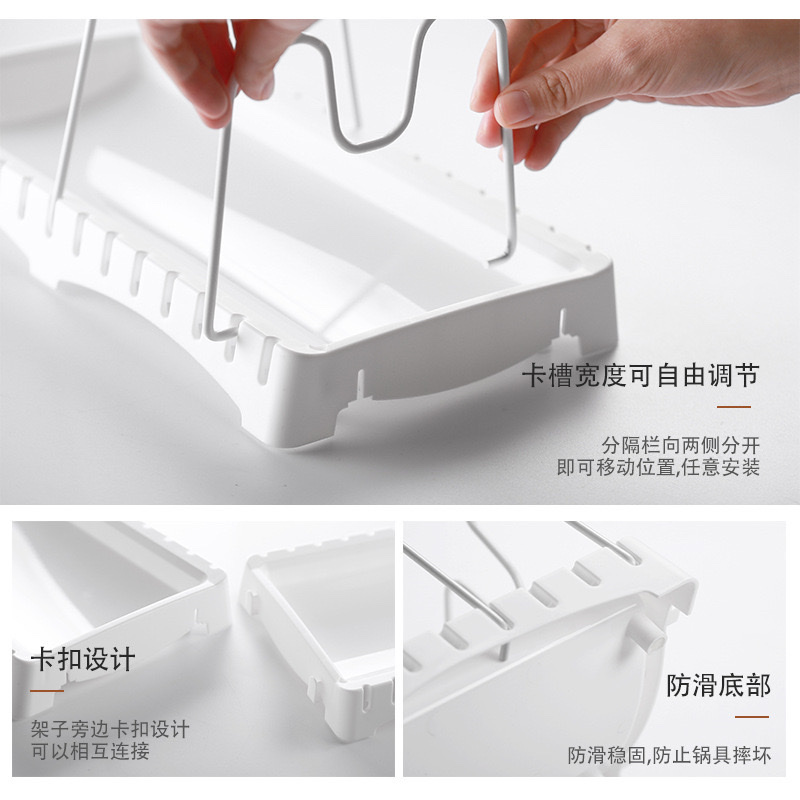 卡槽宽度可自由调节

分隔栏向两侧分开
即可移动位置,任意安装

卡扣设计

架子旁边卡扣设计
可以相互连接

防滑底部

防滑稳固,防止锅具摔坏