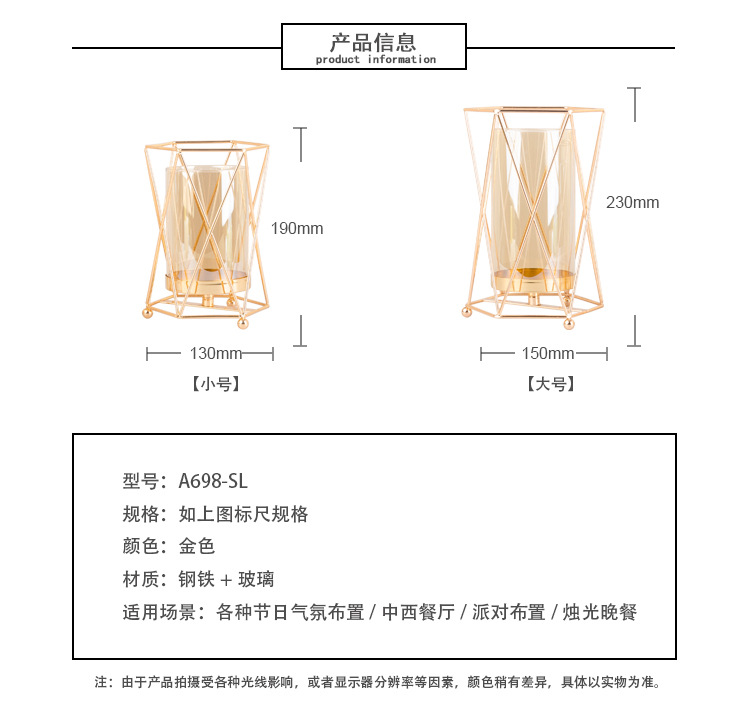 产品信息
product information

190mm
130mm
【小号】

230mm
150mm
【大号】

型号：A698-SL
规格：如上图标尺规格
颜色：金色
材质：钢铁 + 玻璃
适用场景：各种节日气氛布置 / 中西餐厅 / 派对布置 / 烛光晚餐

注：由于产品拍摄受各种光线影响，或者显示器分辨率等因素，颜色稍有差异，具体以实物为准。