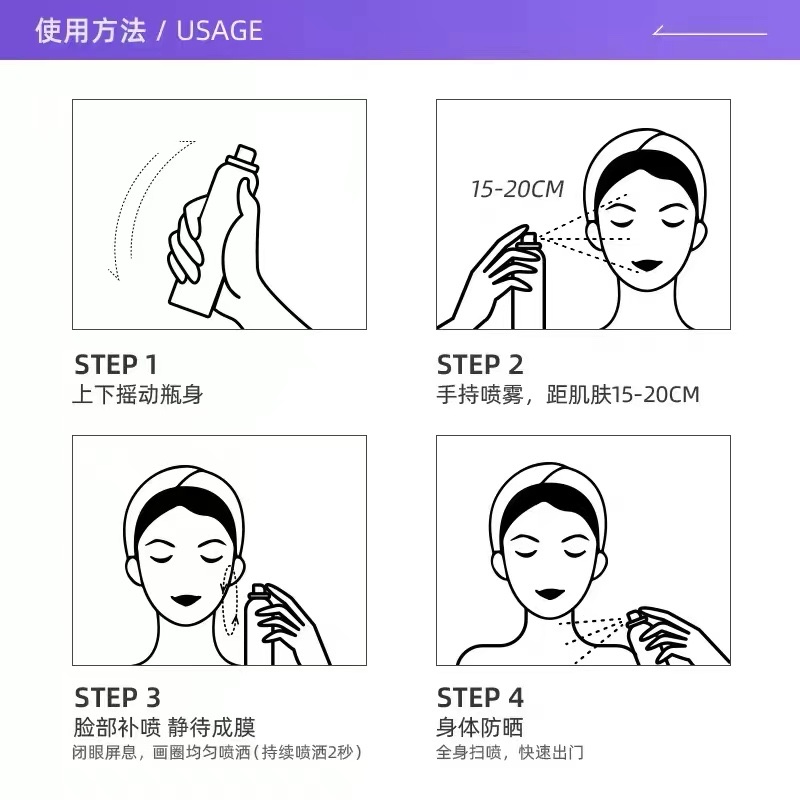 使用方法 / USAGE

STEP 1
上下摇动瓶身

15-20CM

STEP 2
手持喷雾，距肌肤15-20CM

STEP 3
脸部补喷 静待成膜
闭眼屏息，画圈均匀喷洒（持续喷洒2秒）

STEP 4
身体防晒
全身扫喷，快速出门