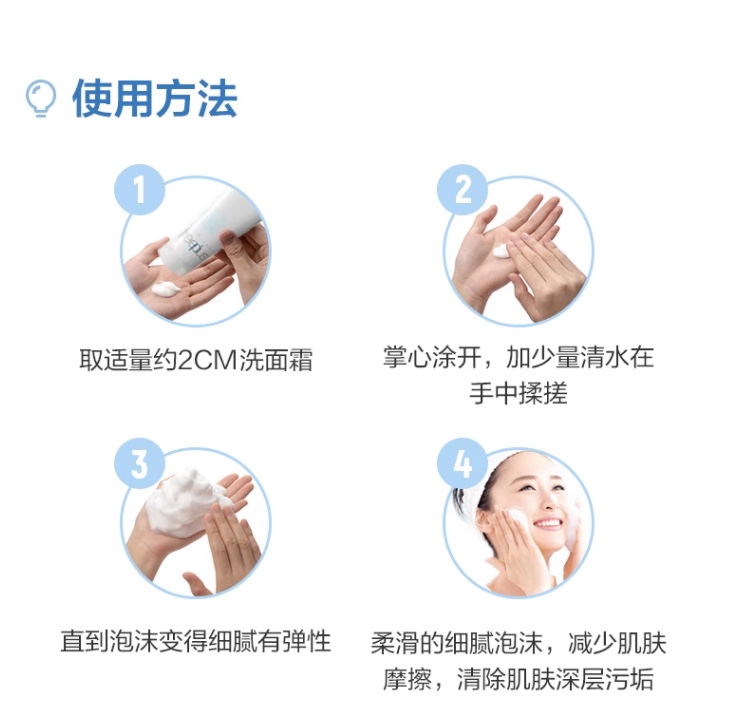 使用方法

1

取适量约2CM洗面霜

2

掌心涂开，加少量清水在手中揉搓

3

直到泡沫变得细腻有弹性

4

柔滑的细腻泡沫，减少肌肤摩擦，清除肌肤深层污垢