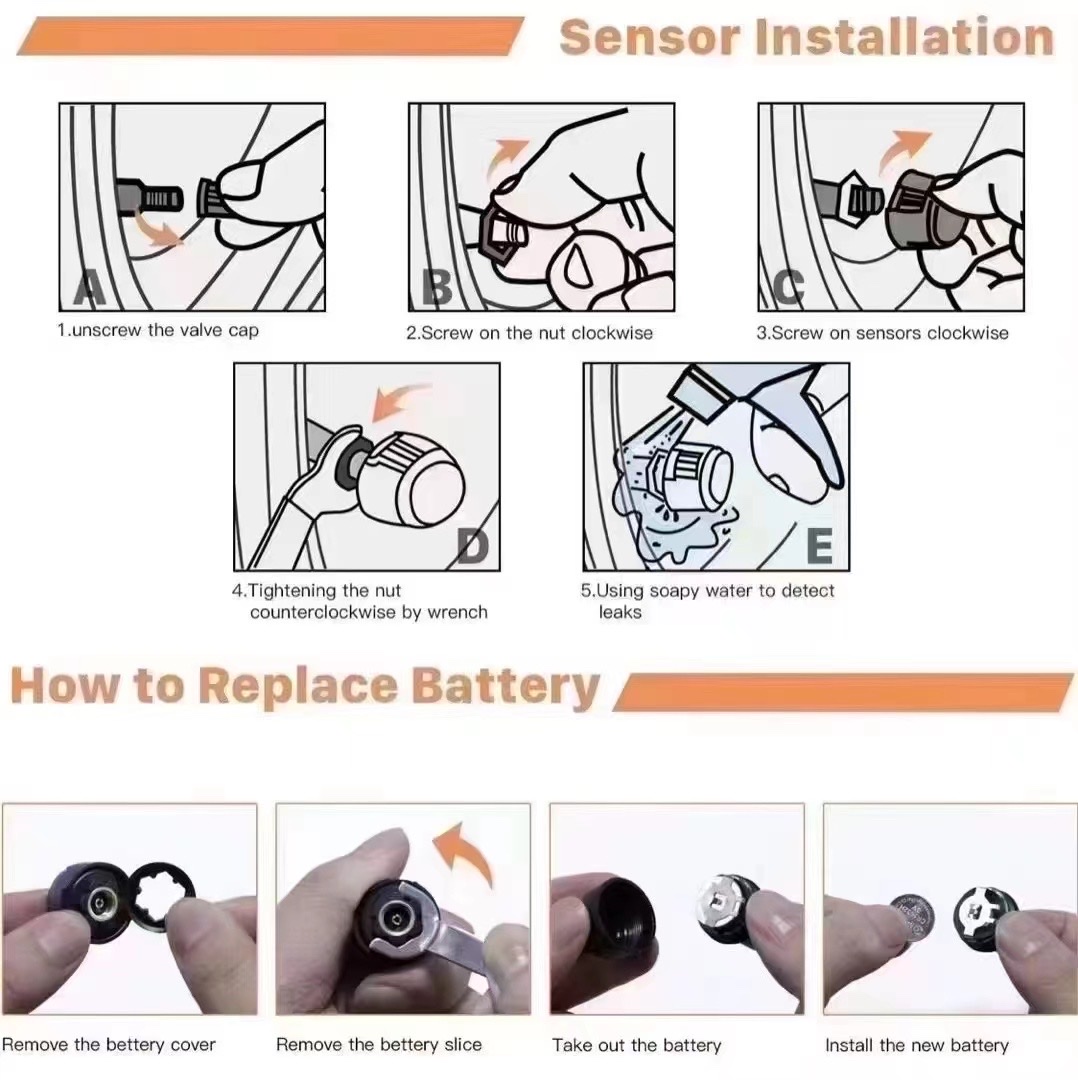 Sensor Installation

A
1.unscrew the valve cap

B
2.Screw on the nut clockwise

C
3.Screw on sensors clockwise

D
4.Tightening the nut counterclockwise by wrench

E
5.Using soapy water to detect leaks

How to Replace Battery

Remove the bettery cover

Remove the bettery slice

Take out the battery

Install the new battery