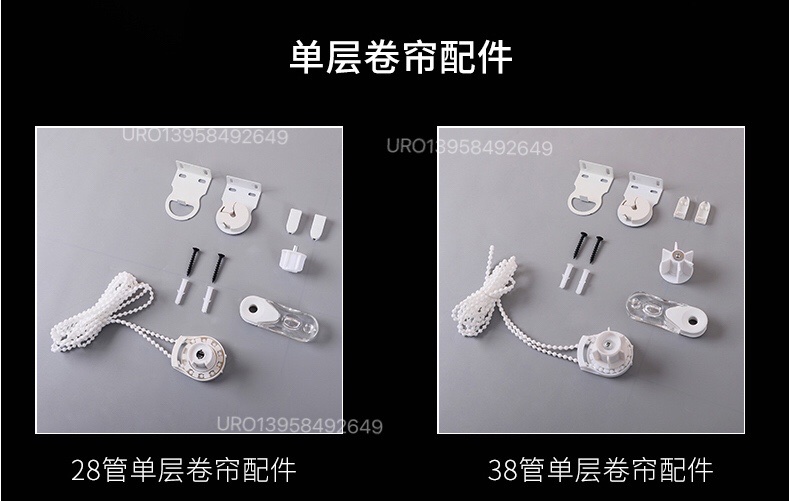 单层卷帘配件

URO13958492649

URO13958492649

URO13958492649

28管单层卷帘配件

38管单层卷帘配件