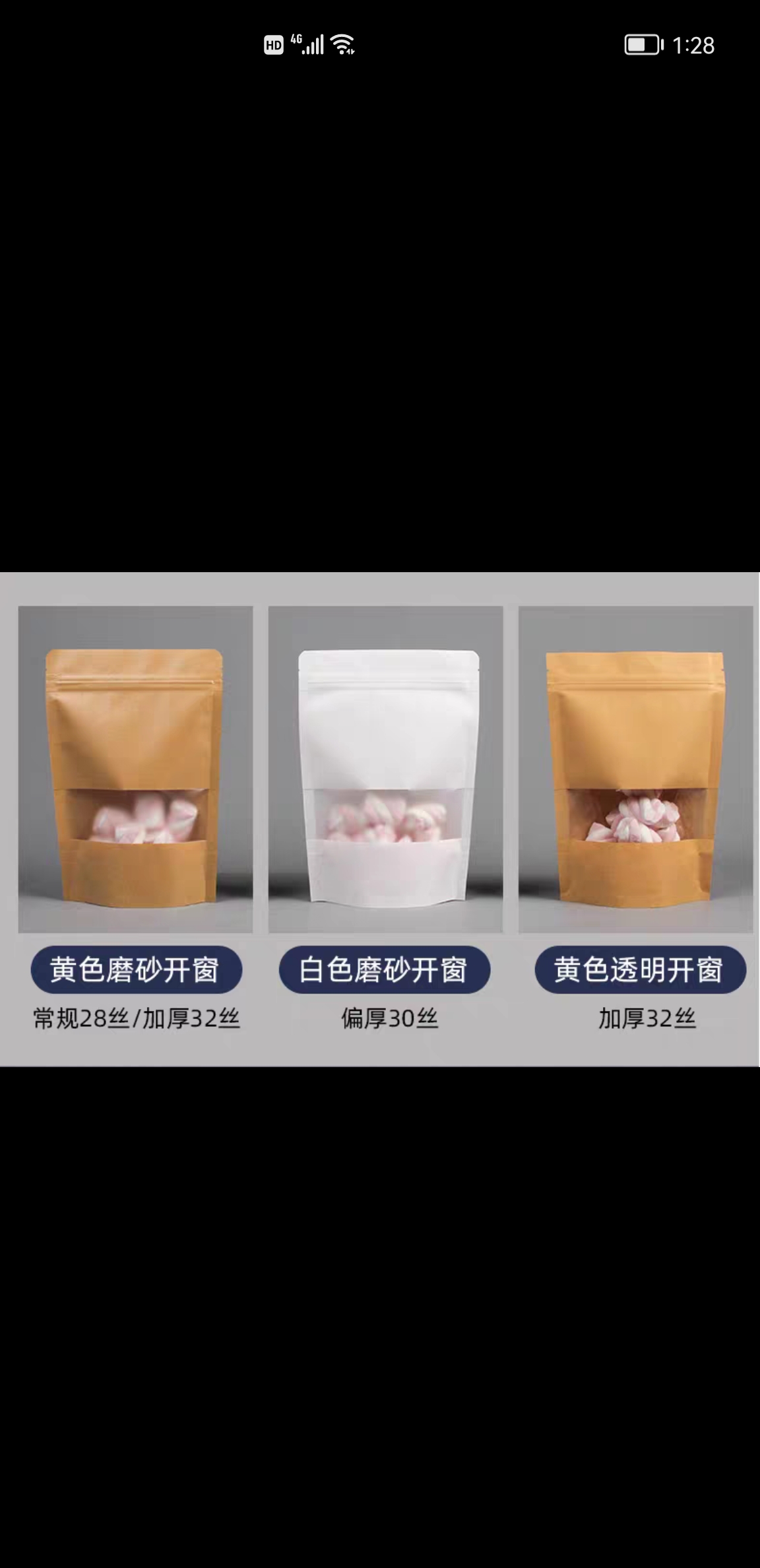 HD 4G 1:28

黄色磨砂开窗
常规28丝/加厚32丝

白色磨砂开窗
偏厚30丝

黄色透明开窗
加厚32丝