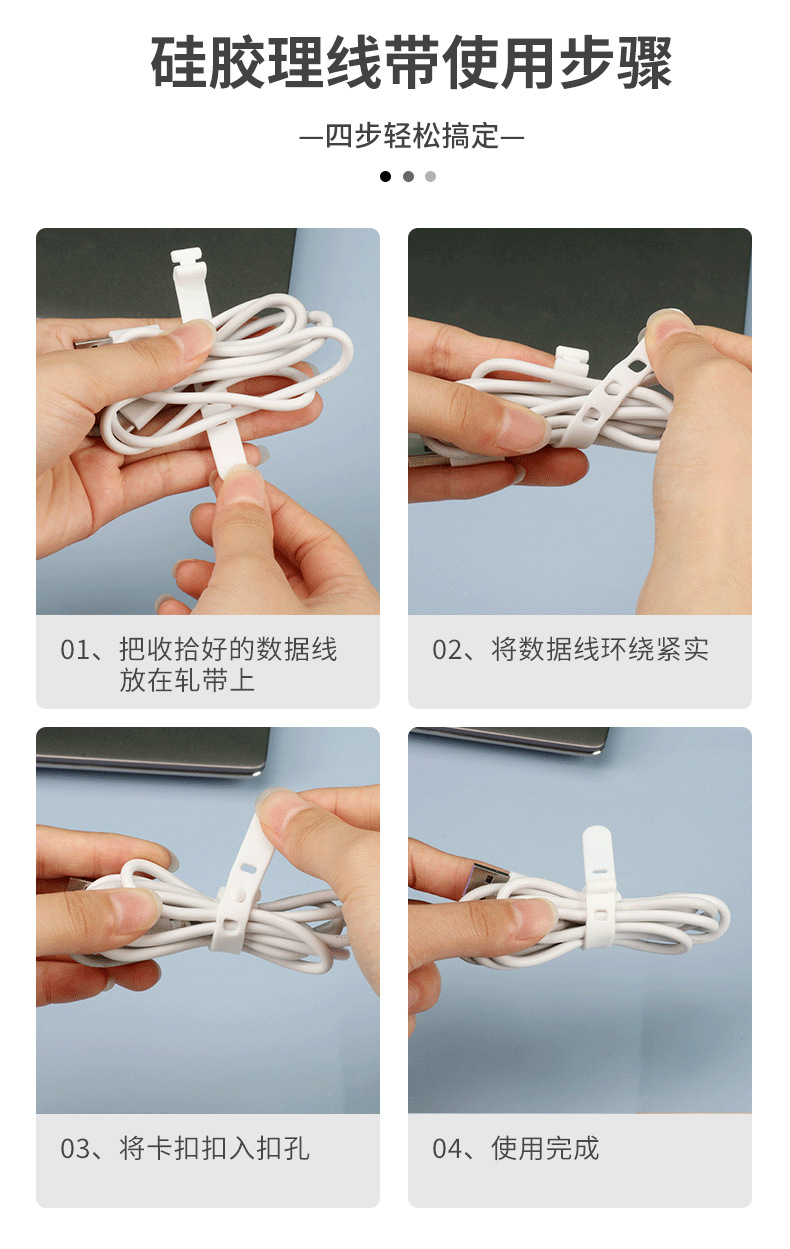 硅胶理线带使用步骤

—四步轻松搞定—

01、把收拾好的数据线放在轧带上

02、将数据线环绕紧实

03、将卡扣扣入扣孔

04、使用完成