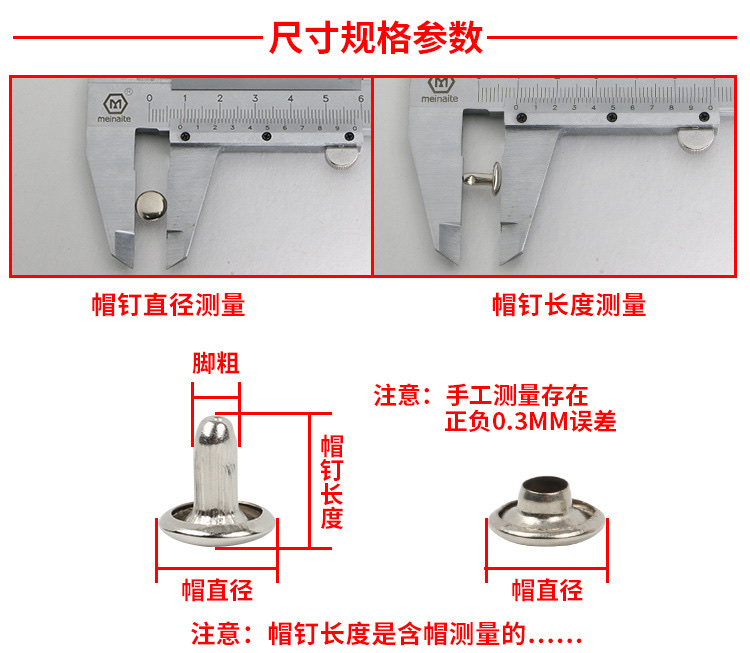 尺寸规格参数

meinaite
0 1 2 3 4 5 6
0 1 2 3 4 5 6 7 8 9 0

meinaite
0 1 2 3 4 5 6 7 8 9 0

帽钉直径测量

帽钉长度测量

脚粗

帽钉长度

帽直径

注意：手工测量存在正负0.3MM误差

帽直径

注意：帽钉长度是含帽测量的……