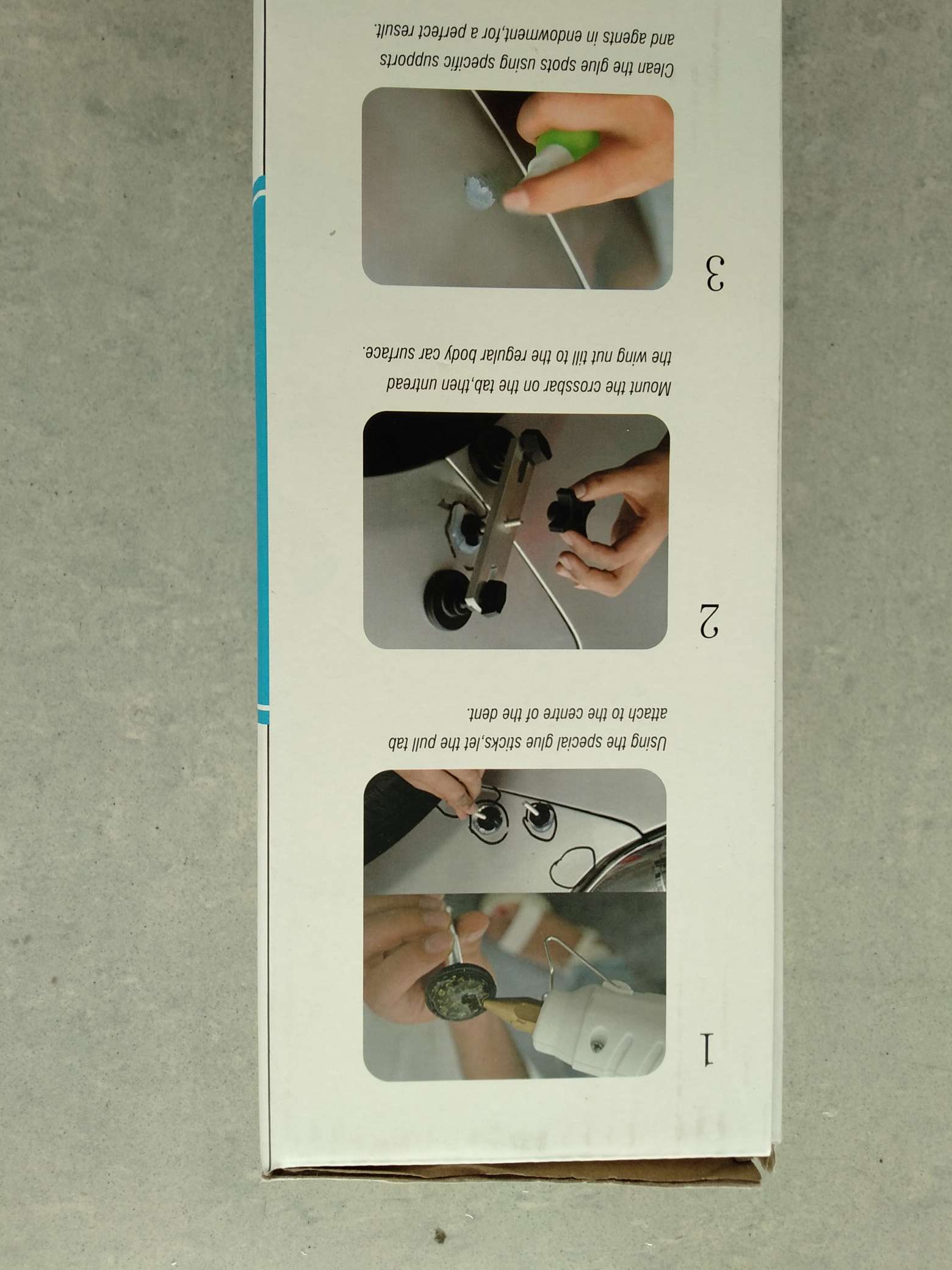 1

Using the special glue sticks,let the pull tab attach to the centre of the dent.

2

Mount the crossbar on the tab,then untread the wing nut till to the regular body car surface.

3

Clean the glue spots using specific supports and agents in endowment,for a perfect result.