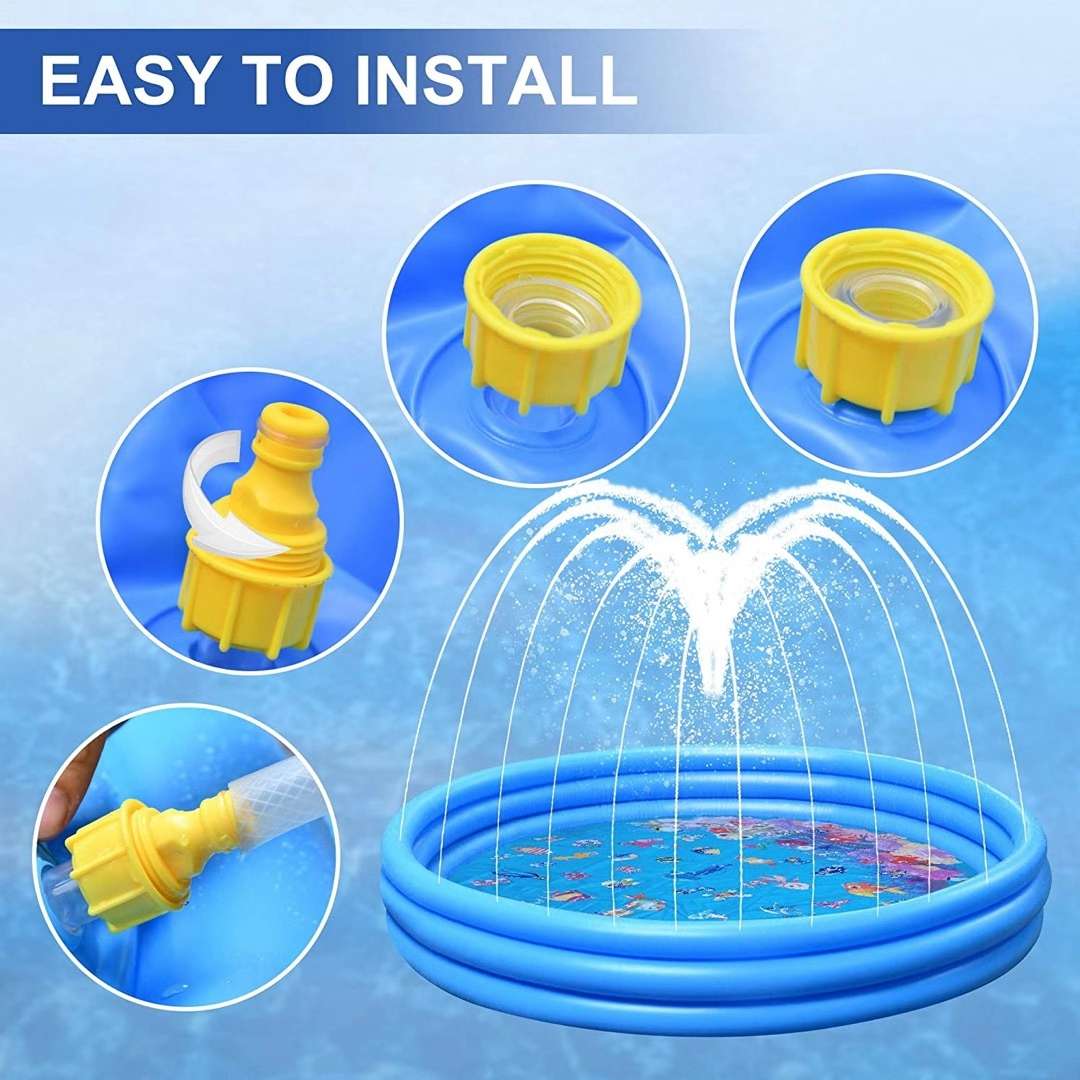 EASY TO INSTALL