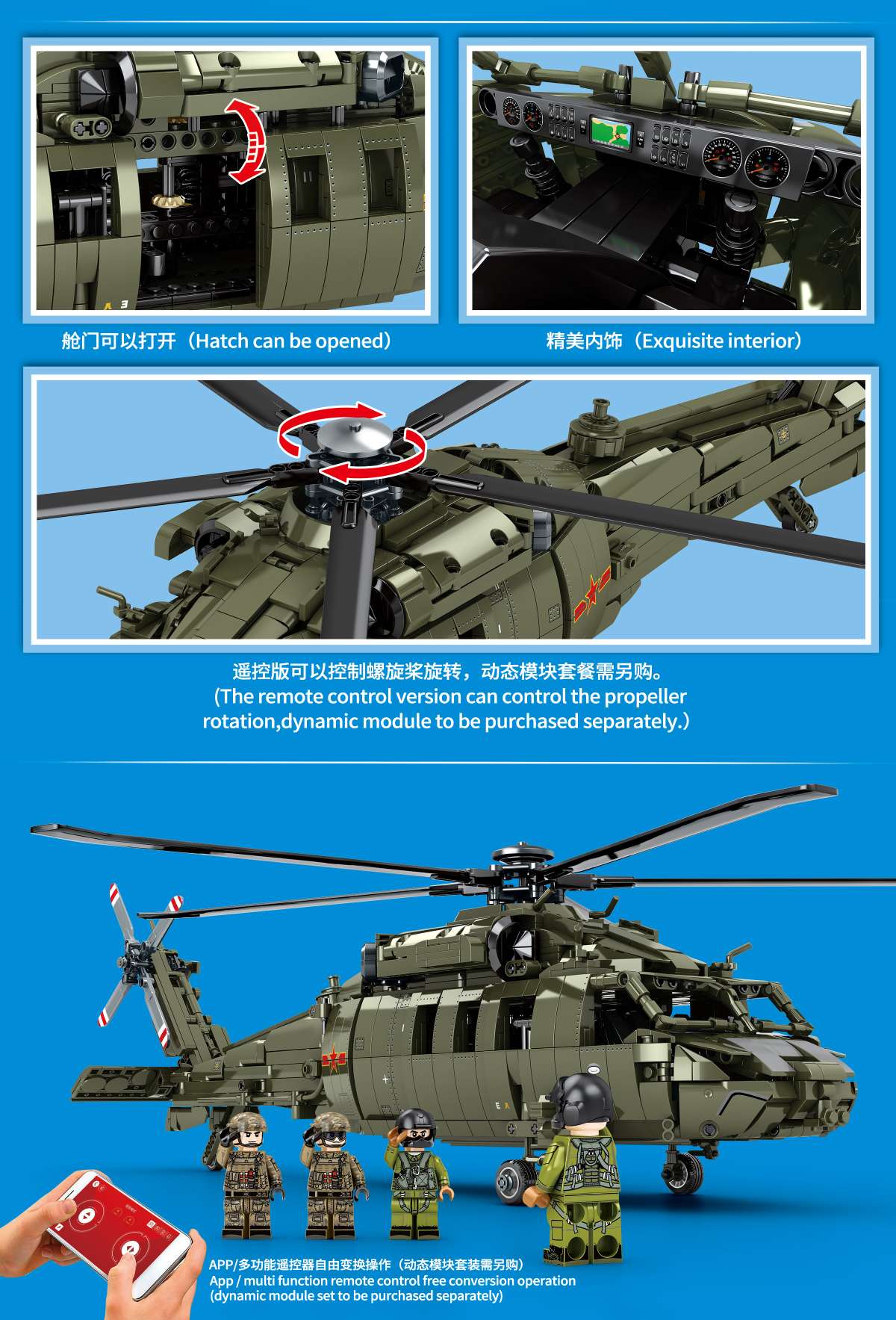 舱门可以打开（Hatch can be opened）

精美内饰（Exquisite interior）

遥控版可以控制螺旋桨旋转，动态模块套餐需另购。
(The remote control version can control the propeller rotation,dynamic module to be purchased separately.)

APP/多功能遥控器自由变换操作（动态模块套装需另购）
App / multi function remote control free conversion operation
(dynamic module set to be purchased separately)