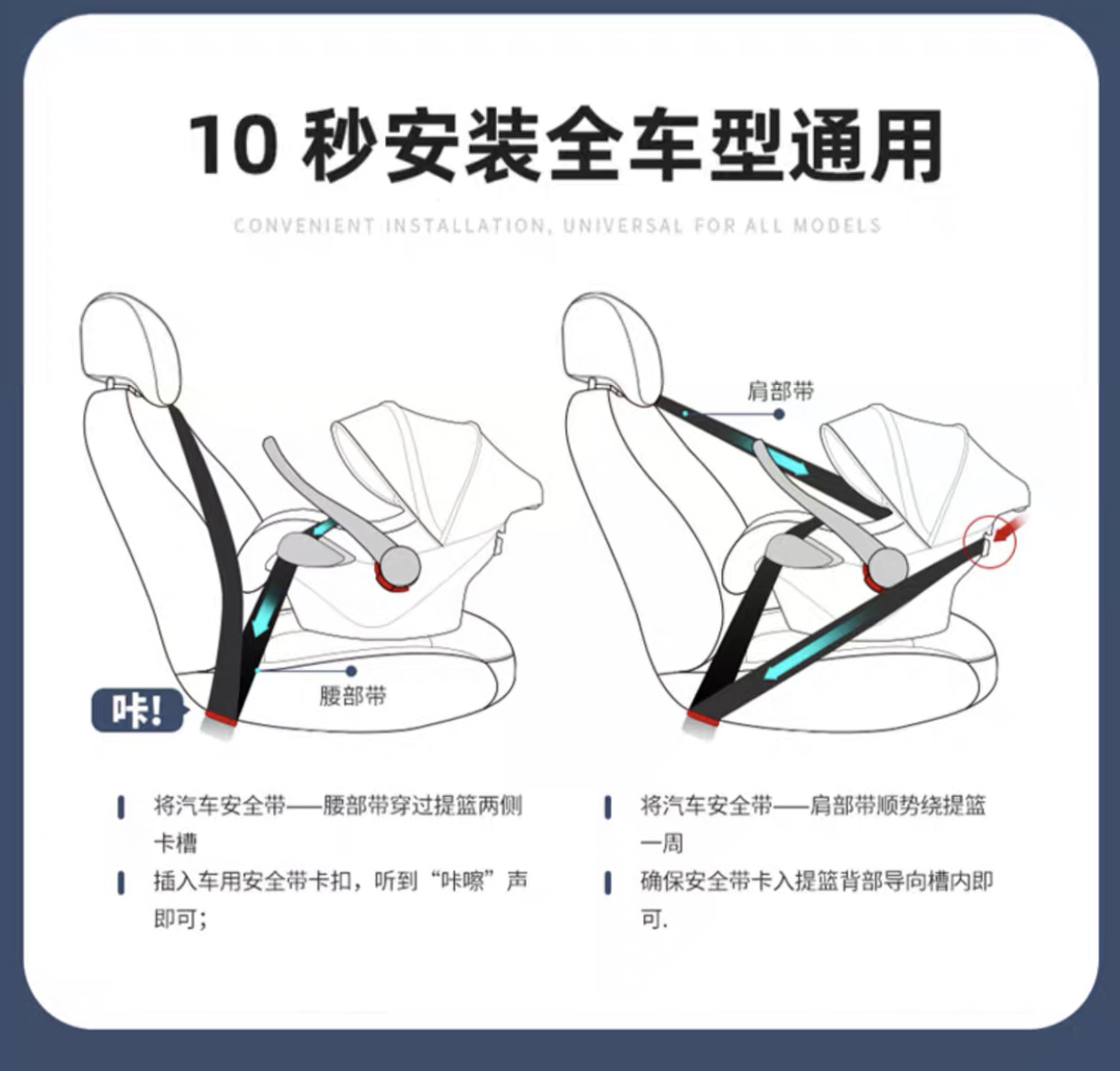 10 秒安装全车型通用

CONVENIENT INSTALLATION, UNIVERSAL FOR ALL MODELS

咔!

腰部带

肩部带

将汽车安全带——腰部带穿过提篮两侧卡槽

插入车用安全带卡扣，听到“咔嚓”声即可;

将汽车安全带——肩部带顺势绕提篮一周

确保安全带卡入提篮背部导向槽内即可.