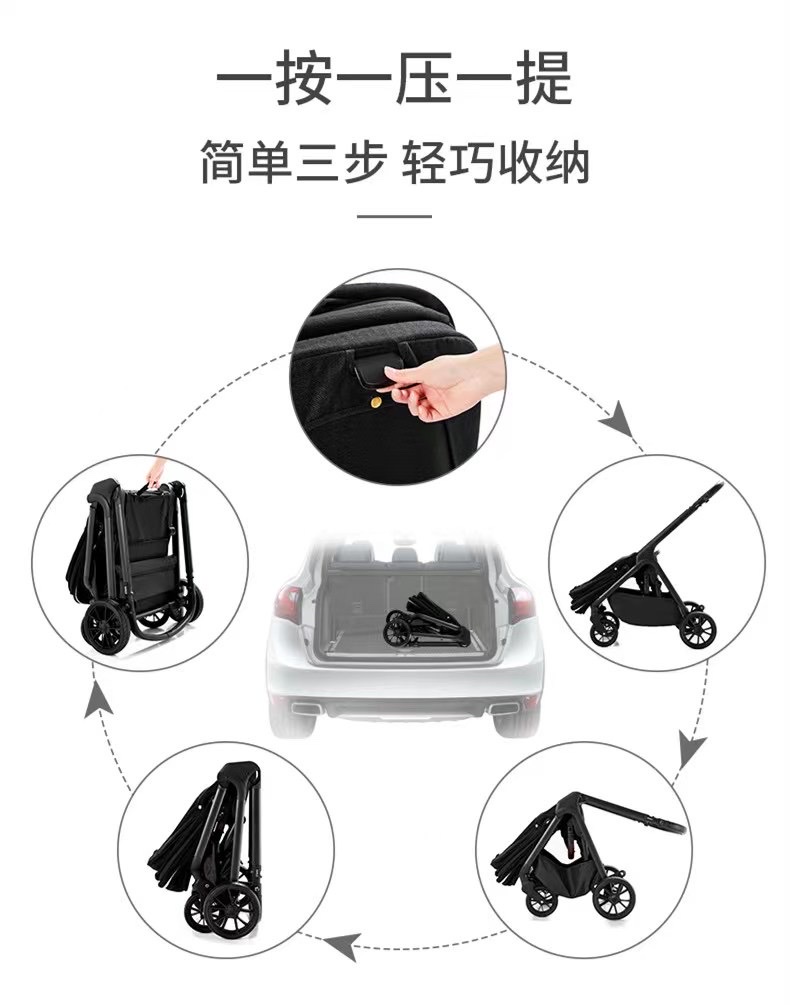 一按一压一提

简单三步 轻巧收纳