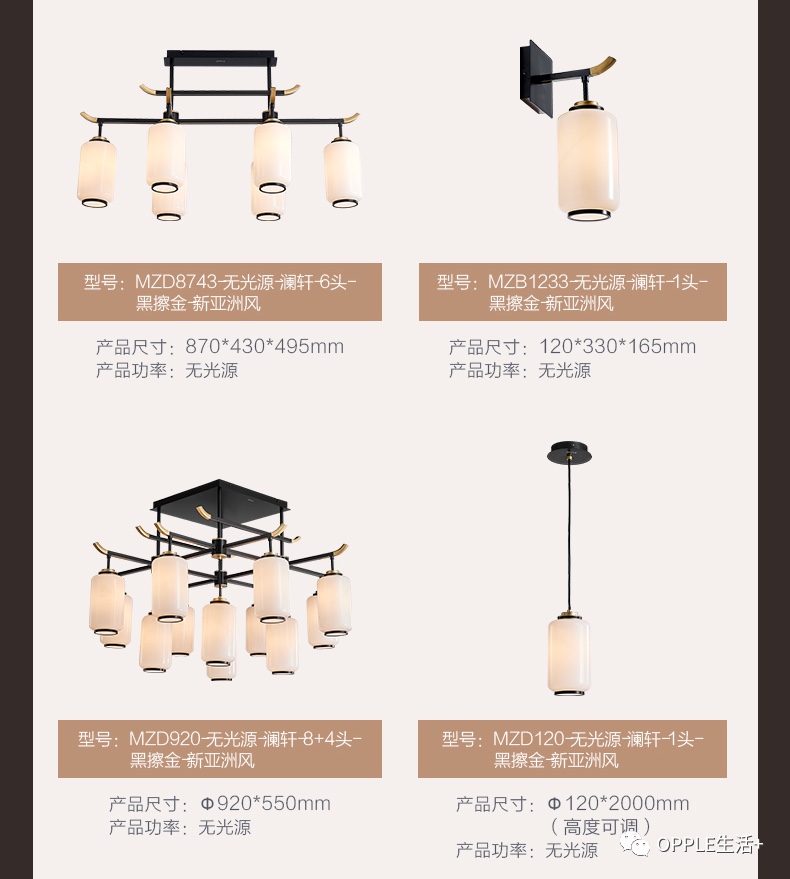 型号：MZD8743-无光源-澜轩-6头-黑擦金-新亚洲风

产品尺寸：870*430*495mm
产品功率：无光源

型号：MZB1233-无光源-澜轩-1头-黑擦金-新亚洲风

产品尺寸：120*330*165mm
产品功率：无光源

型号：MZD920-无光源-澜轩-8+4头-黑擦金-新亚洲风

产品尺寸：Φ920*550mm
产品功率：无光源

型号：MZD120-无光源-澜轩-1头-黑擦金-新亚洲风

产品尺寸：Φ120*2000mm
（高度可调）
产品功率：无光源

OPPLE生活+