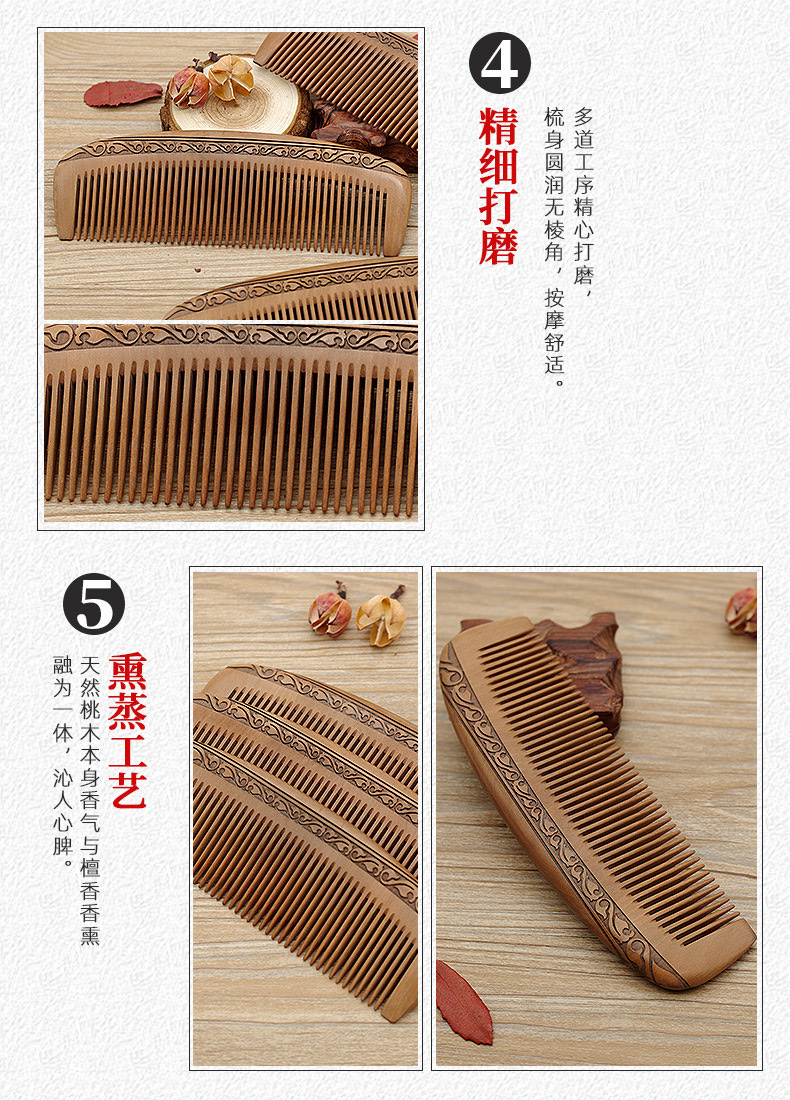 4

精细打磨

多道工序精心打磨，梳身圆润无棱角，按摩舒适。

5

熏蒸工艺

天然桃木本身香气与檀香香熏融为一体，沁人心脾。