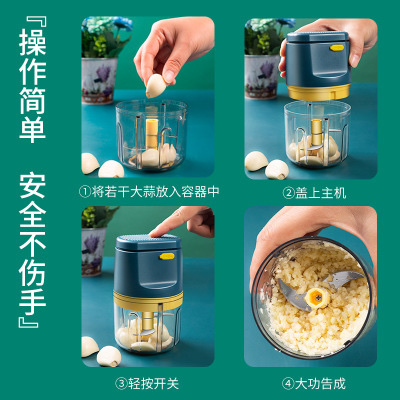 『操作简单

安全不伤手』

①将若干大蒜放入容器中

②盖上主机

③轻按开关

④大功告成