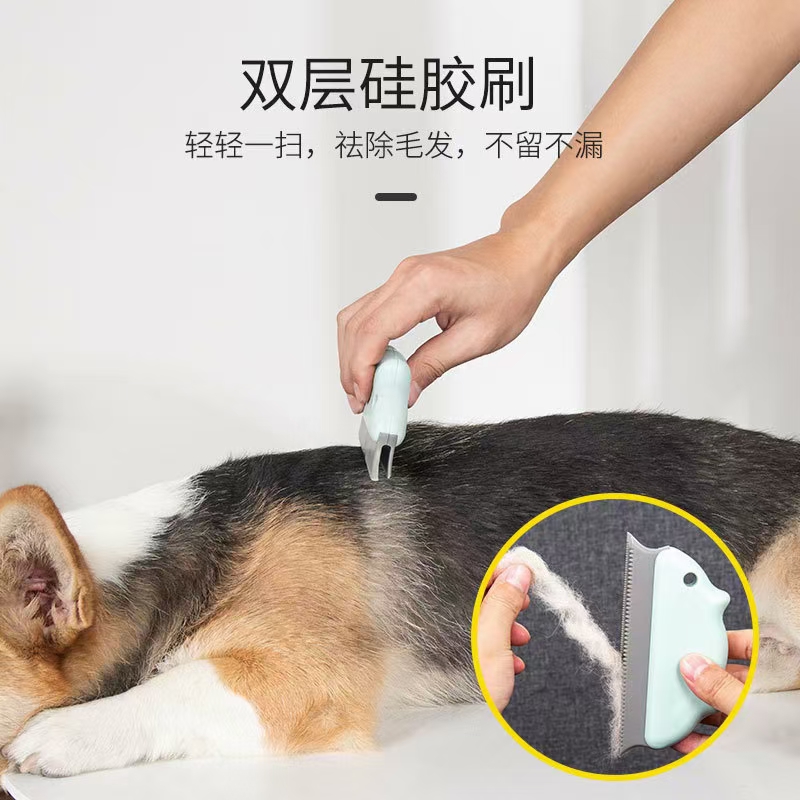 双层硅胶刷

轻轻一扫，祛除毛发，不留不漏