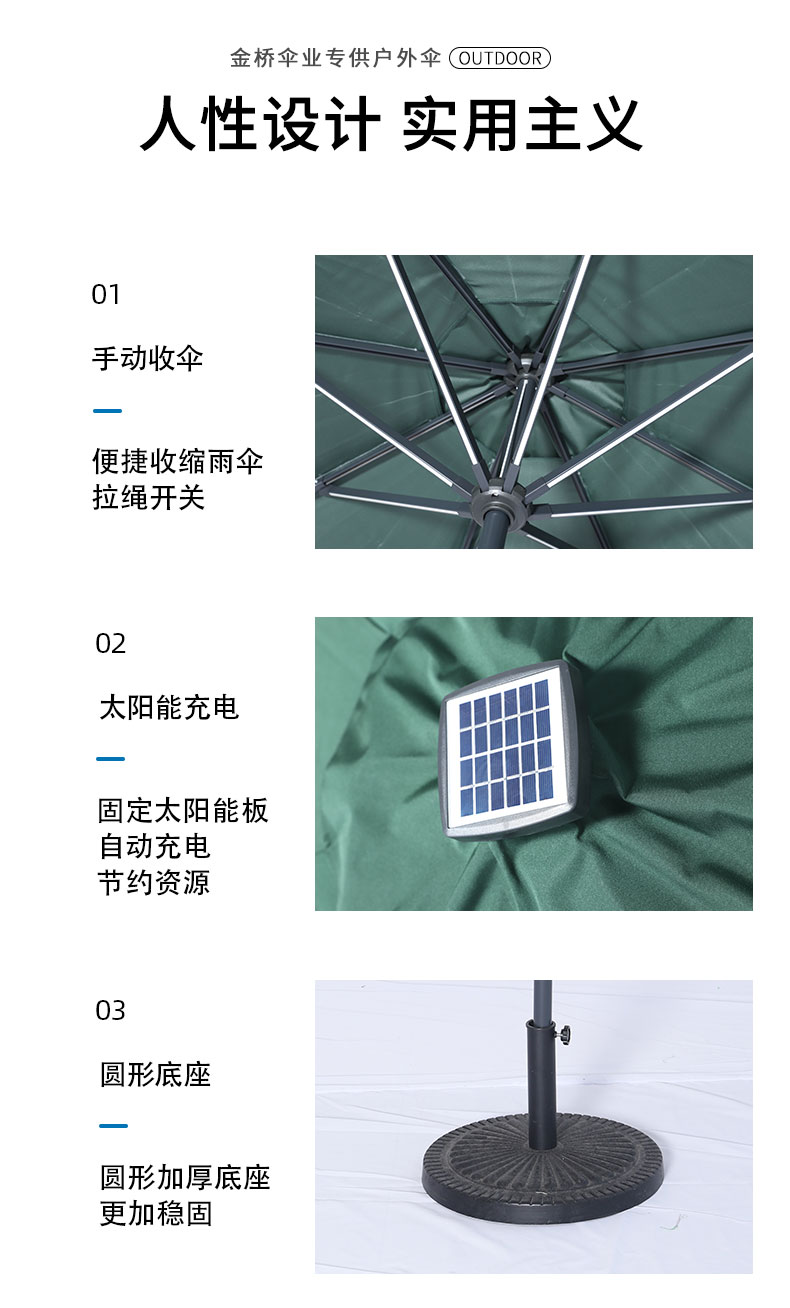 金桥伞业专供户外伞 OUTDOOR

人性设计 实用主义

01

手动收伞

便捷收缩雨伞
拉绳开关

02

太阳能充电

固定太阳能板
自动充电
节约资源

03

圆形底座

圆形加厚底座
更加稳固