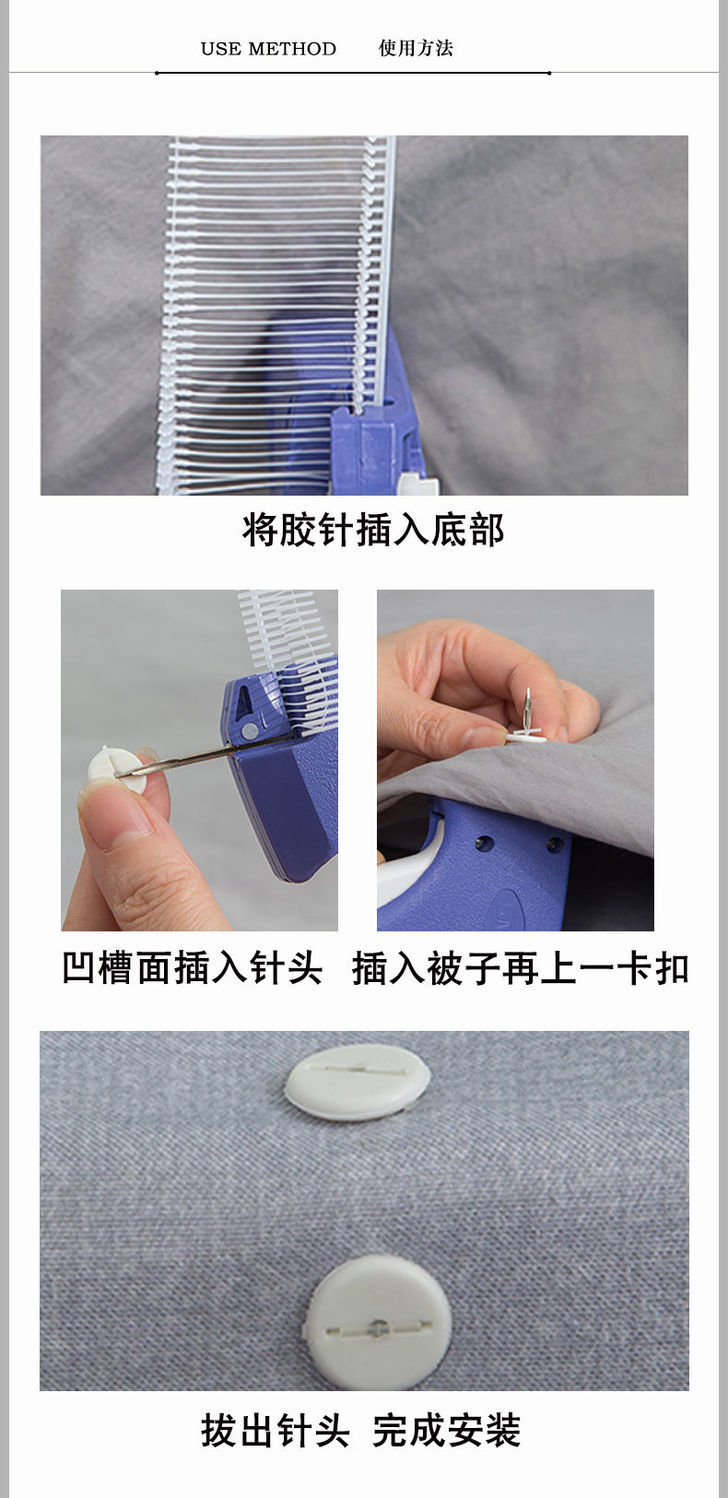 USE METHOD 使用方法

将胶针插入底部

凹槽面插入针头

插入被子再上一卡扣

拔出针头 完成安装