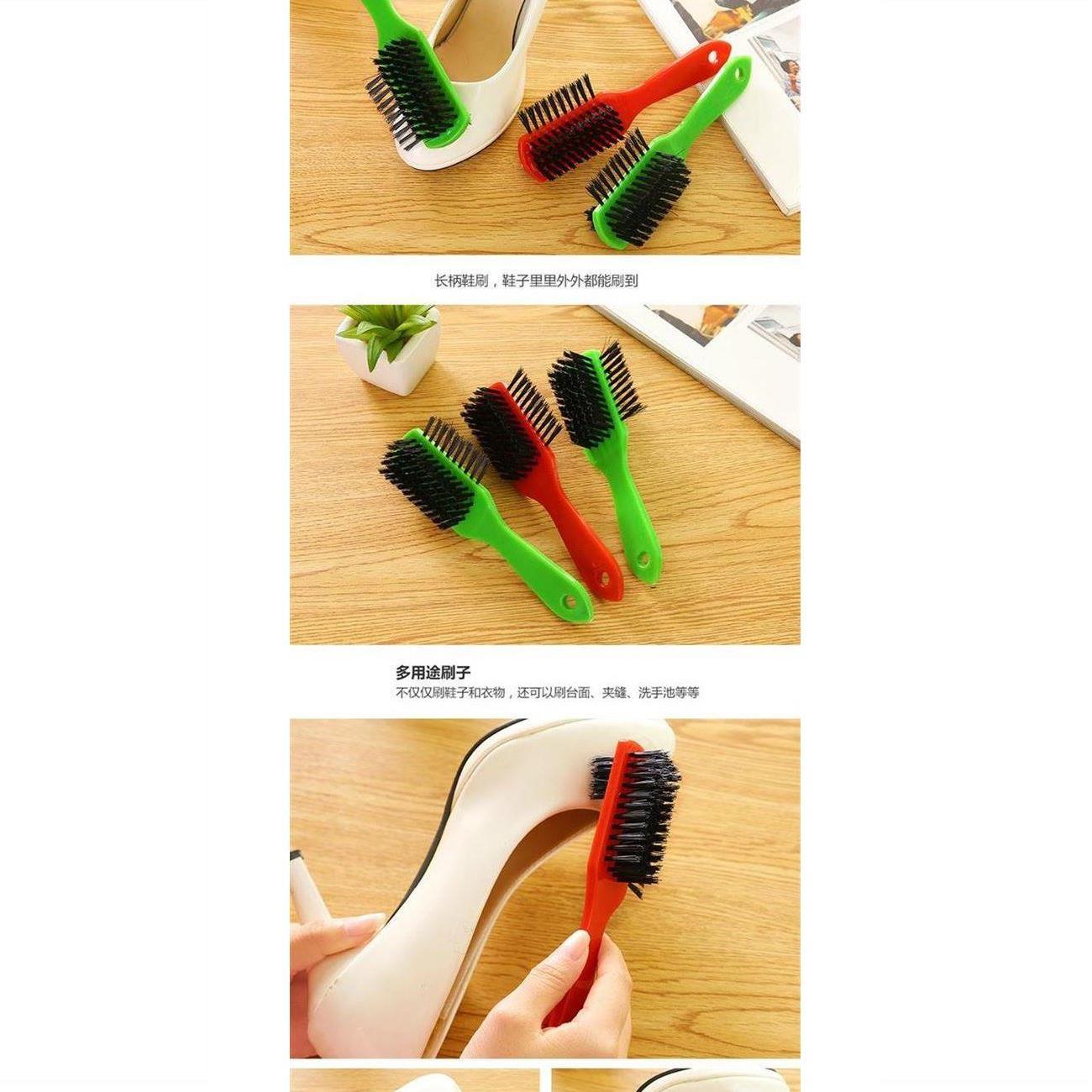 长柄鞋刷，鞋子里里外外都能刷到

多用途刷子
不仅仅刷鞋子和衣物，还可以刷台面、夹缝、洗手池等等