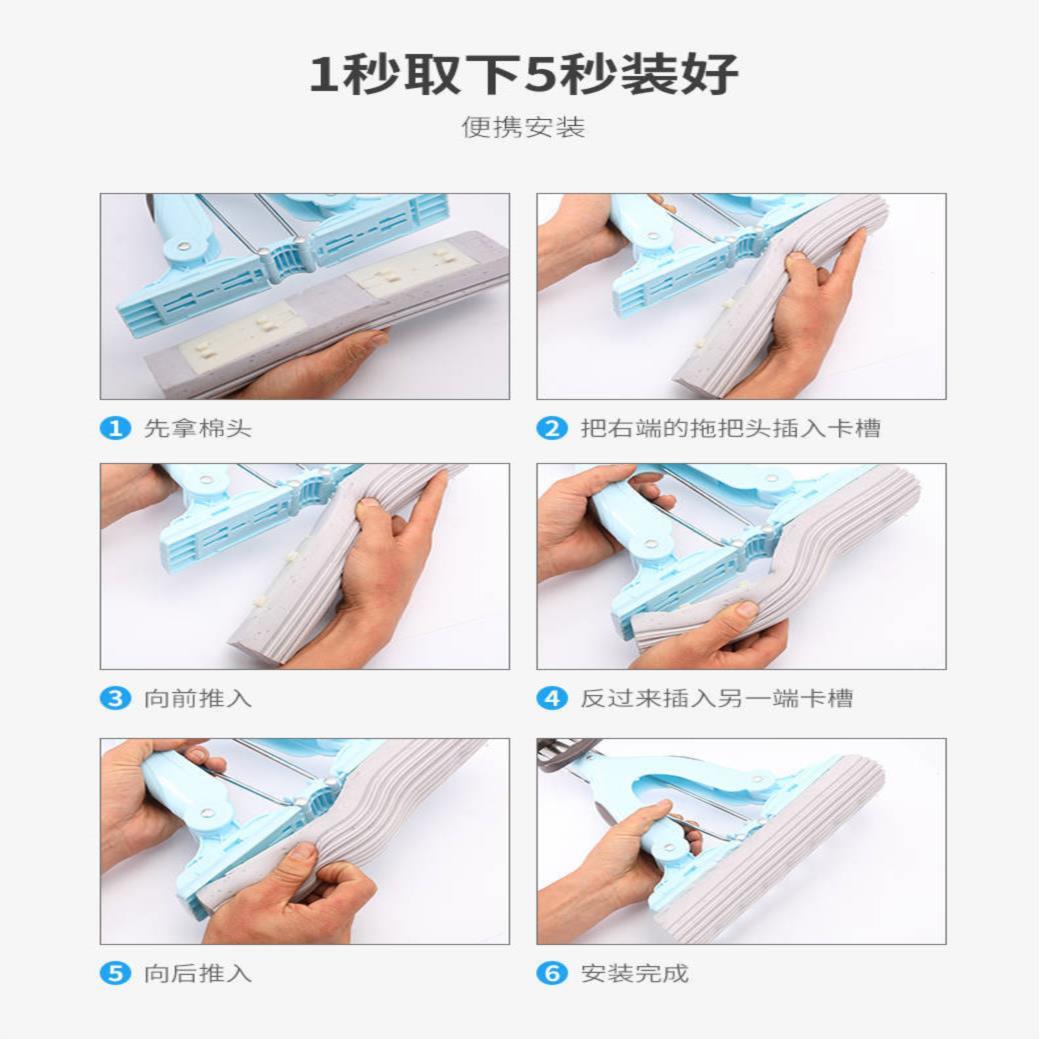 1秒取下5秒装好

便携安装

1 先拿棉头

2 把右端的拖把头插入卡槽

3 向前推入

4 反过来插入另一端卡槽

5 向后推入

6 安装完成