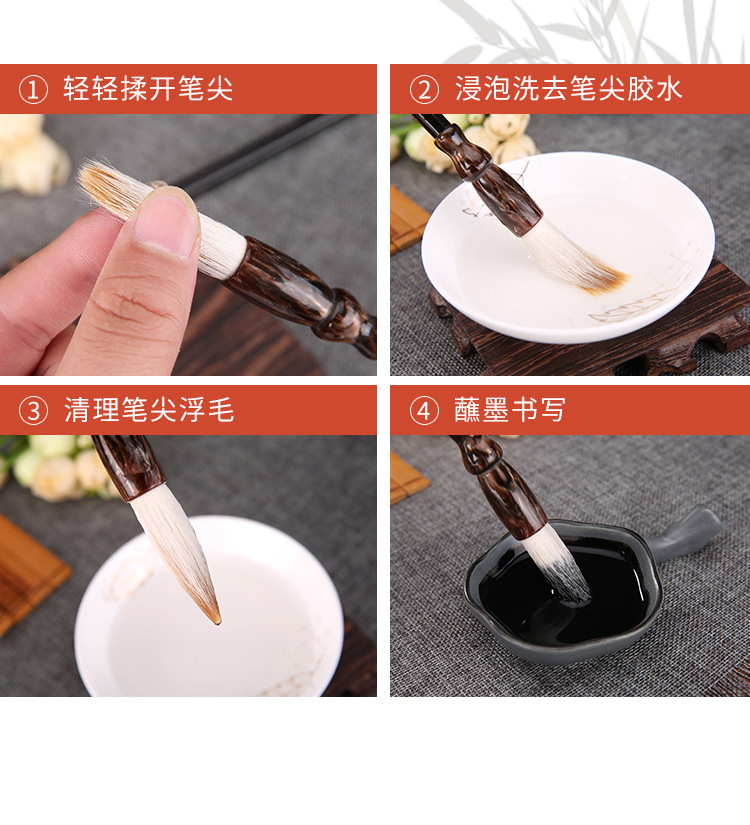 ① 轻轻揉开笔尖

② 浸泡洗去笔尖胶水

③ 清理笔尖浮毛

④ 蘸墨书写