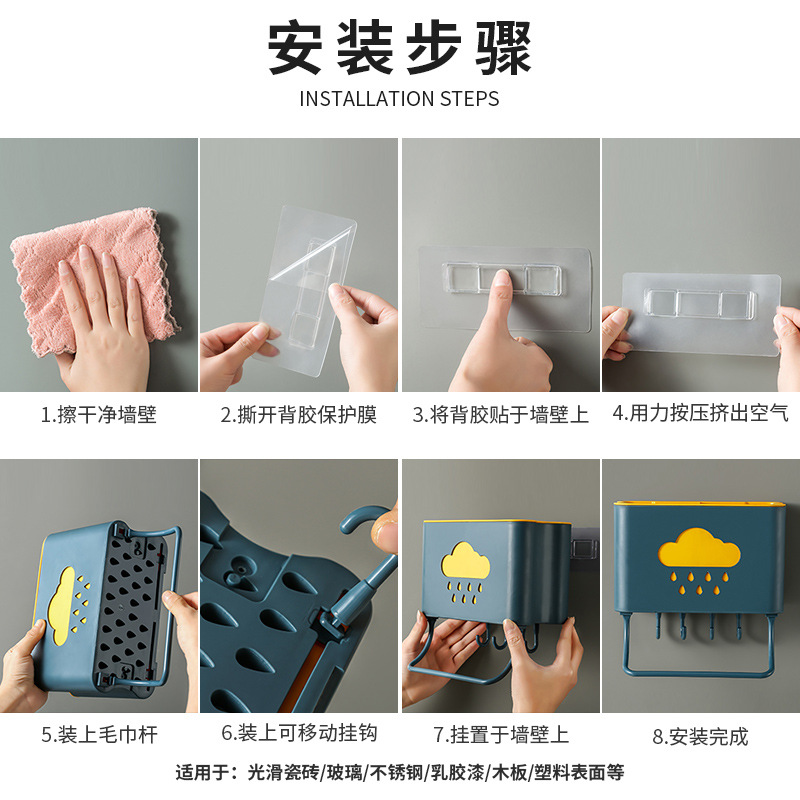 安装步骤

INSTALLATION STEPS

1.擦干净墙壁

2.撕开背胶保护膜

3.将背胶贴于墙壁上

4.用力按压挤出空气

5.装上毛巾杆

6.装上可移动挂钩

7.挂置于墙壁上

8.安装完成

适用于：光滑瓷砖/玻璃/不锈钢/乳胶漆/木板/塑料表面等