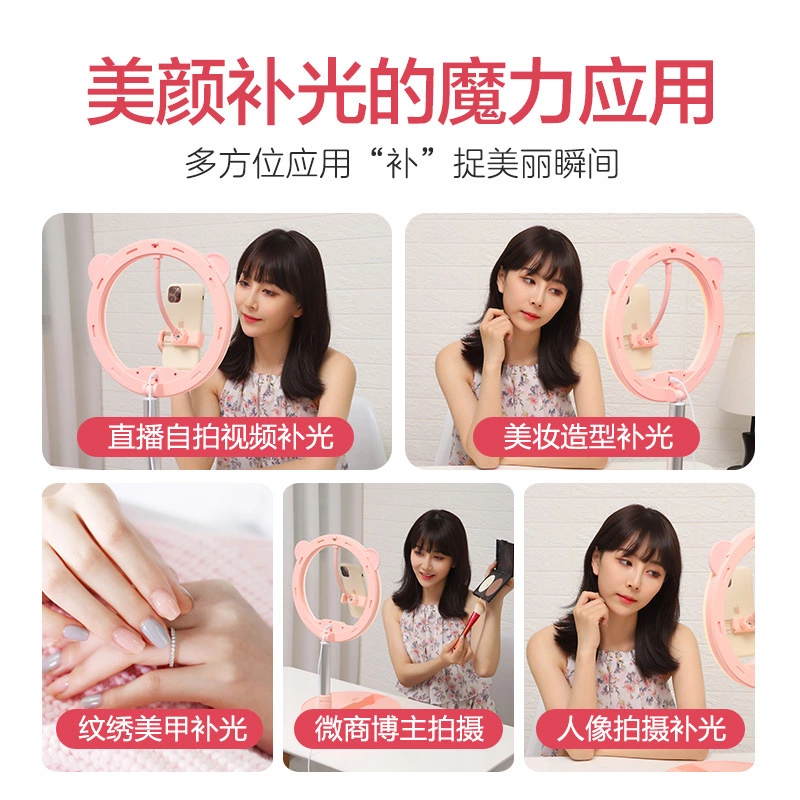 美颜补光的魔力应用

多方位应用“补”捉美丽瞬间

直播自拍视频补光

美妆造型补光

纹绣美甲补光

微商博主拍摄

人像拍摄补光